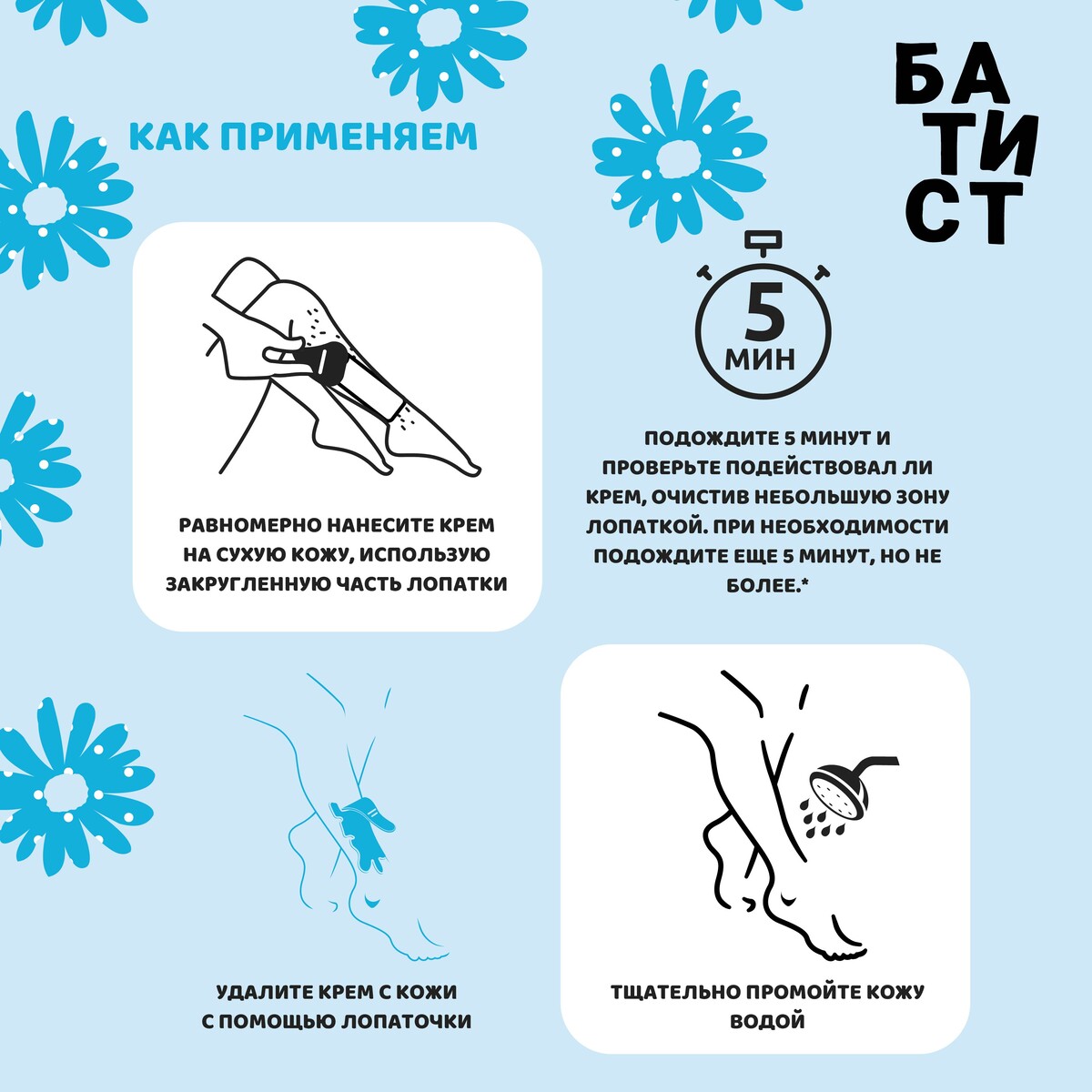 КАК ПРИМЕНЯЕМ

БА
ТИ
СТ

РАВНОМЕРНО НАНЕСИТЕ КРЕМ НА СУХУЮ КОЖУ, ИСПОЛЬЗУЮ ЗАКРУГЛЕННУЮ ЧАСТЬ ЛОПАТКИ

5
МИН

ПОДОЖДИТЕ 5 МИНУТ И ПРОВЕРЬТЕ ПОДЕЙСТВОВАЛ ЛИ КРЕМ, ОЧИСТИВ НЕБОЛЬШУЮ ЗОНУ ЛОПАТКОЙ. ПРИ НЕОБХОДИМОСТИ ПОДОЖДИТЕ ЕЩЕ 5 МИНУТ, НО НЕ БОЛЕЕ.*

УДАЛИТЕ КРЕМ С КОЖИ С ПОМОЩЬЮ ЛОПАТОЧКИ

ТЩАТЕЛЬНО ПРОМОЙТЕ КОЖУ ВОДОЙ