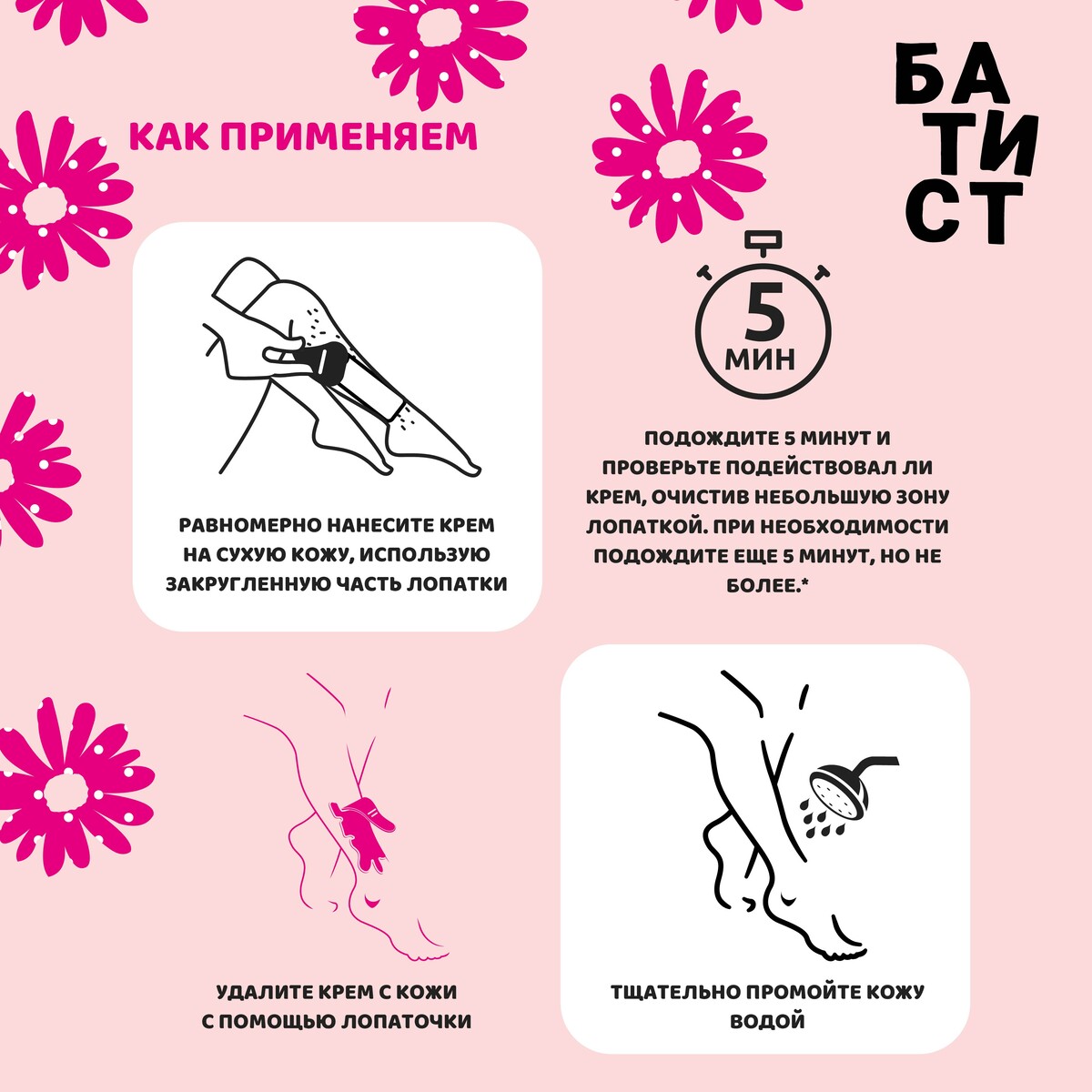 КАК ПРИМЕНЯЕМ

БА
ТИ
СТ

РАВНОМЕРНО НАНЕСИТЕ КРЕМ НА СУХУЮ КОЖУ, ИСПОЛЬЗУЮ ЗАКРУГЛЕННУЮ ЧАСТЬ ЛОПАТКИ

5
МИН

ПОДОЖДИТЕ 5 МИНУТ И ПРОВЕРЬТЕ ПОДЕЙСТВОВАЛ ЛИ КРЕМ, ОЧИСТИВ НЕБОЛЬШУЮ ЗОНУ ЛОПАТКОЙ. ПРИ НЕОБХОДИМОСТИ ПОДОЖДИТЕ ЕЩЕ 5 МИНУТ, НО НЕ БОЛЕЕ.*

УДАЛИТЕ КРЕМ С КОЖИ С ПОМОЩЬЮ ЛОПАТОЧКИ

ТЩАТЕЛЬНО ПРОМОЙТЕ КОЖУ ВОДОЙ