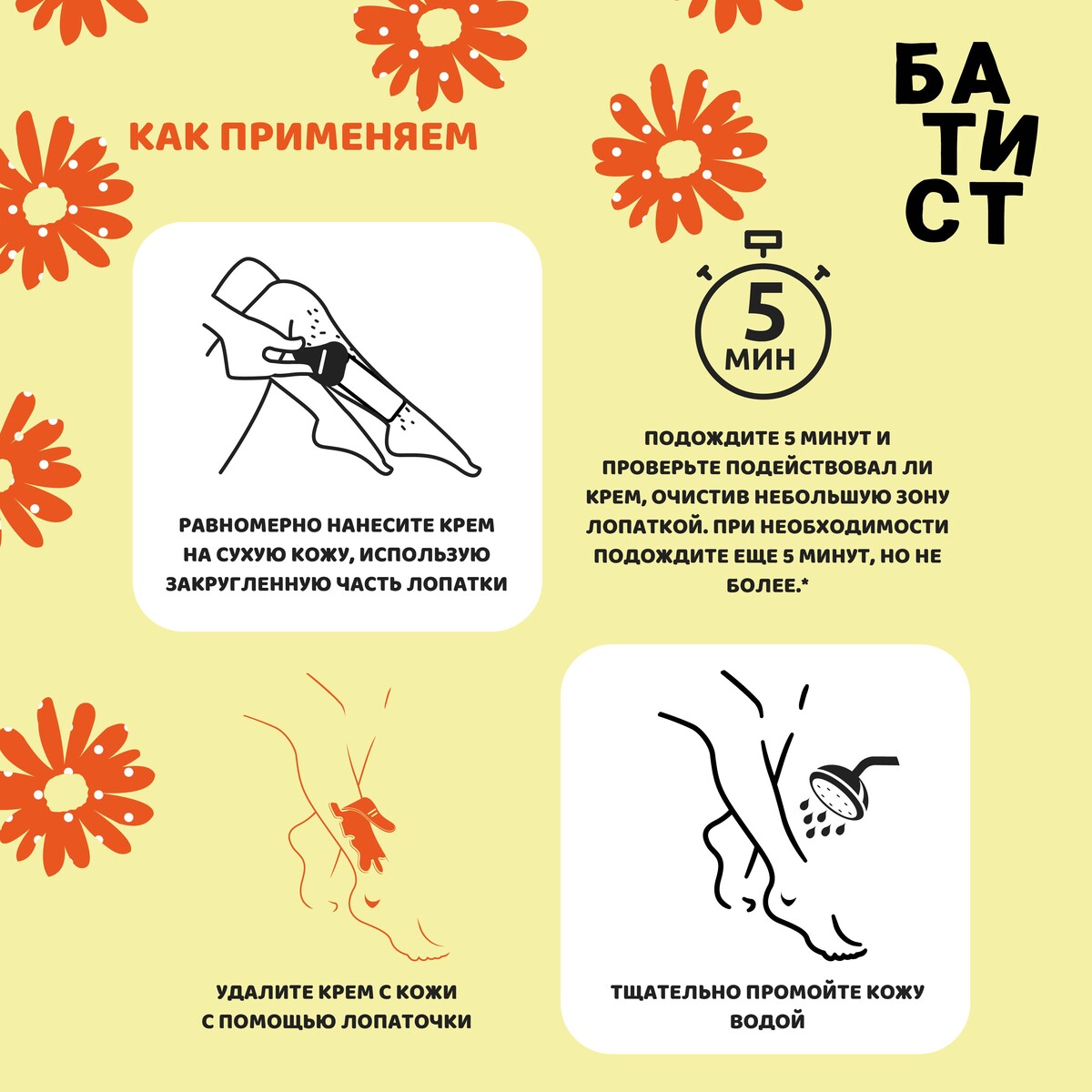 КАК ПРИМЕНЯЕМ

БА
ТИ
СТ

РАВНОМЕРНО НАНЕСИТЕ КРЕМ НА СУХУЮ КОЖУ, ИСПОЛЬЗУЮ ЗАКРУГЛЕННУЮ ЧАСТЬ ЛОПАТКИ

5
МИН

ПОДОЖДИТЕ 5 МИНУТ И ПРОВЕРЬТЕ ПОДЕЙСТВОВАЛ ЛИ КРЕМ, ОЧИСТИВ НЕБОЛЬШУЮ ЗОНУ ЛОПАТКОЙ. ПРИ НЕОБХОДИМОСТИ ПОДОЖДИТЕ ЕЩЕ 5 МИНУТ, НО НЕ БОЛЕЕ.*

УДАЛИТЕ КРЕМ С КОЖИ С ПОМОЩЬЮ ЛОПАТОЧКИ

ТЩАТЕЛЬНО ПРОМОЙТЕ КОЖУ ВОДОЙ