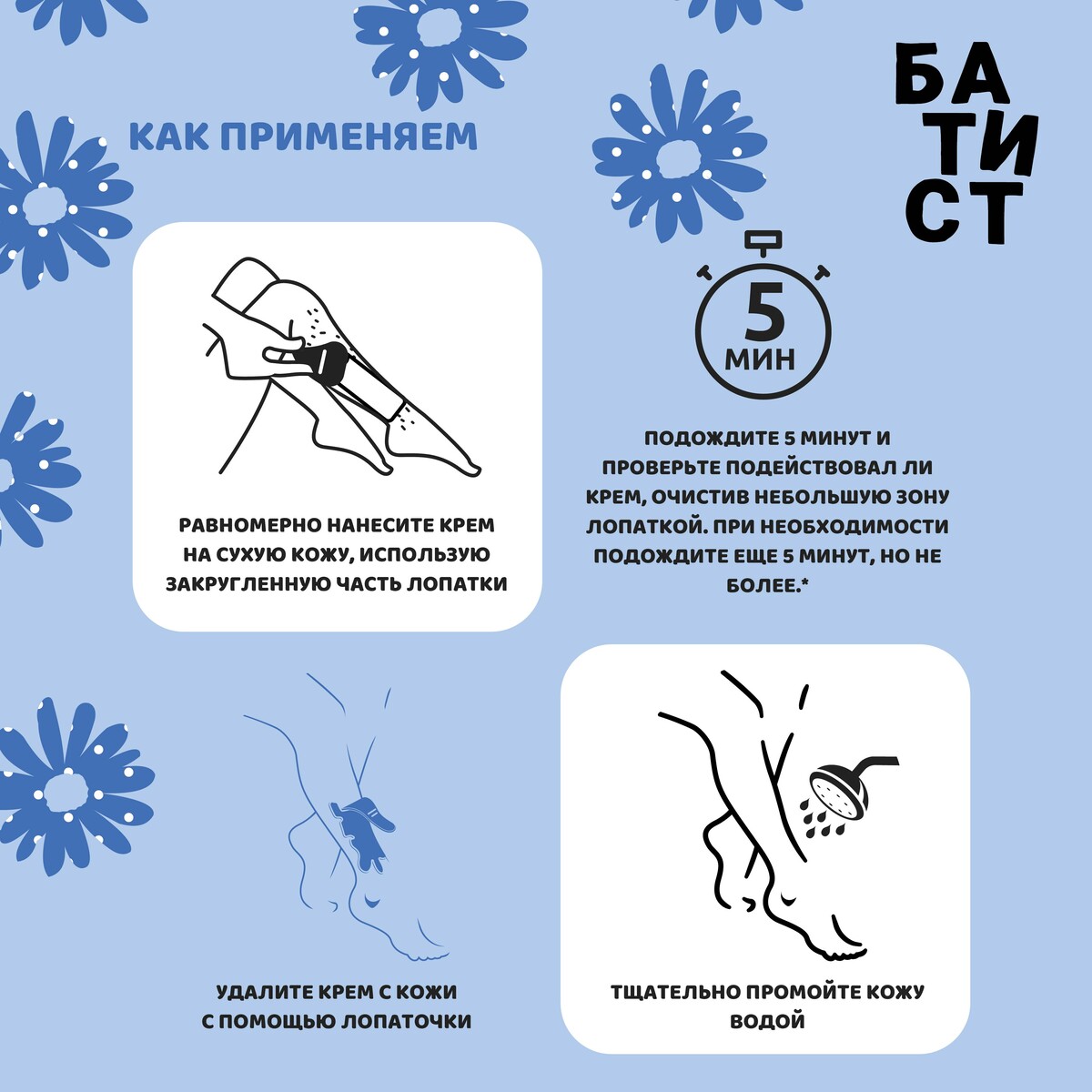 КАК ПРИМЕНЯЕМ

БА
ТИ
СТ

РАВНОМЕРНО НАНЕСИТЕ КРЕМ НА СУХУЮ КОЖУ, ИСПОЛЬЗУЮ ЗАКРУГЛЕННУЮ ЧАСТЬ ЛОПАТКИ

5
МИН

ПОДОЖДИТЕ 5 МИНУТ И ПРОВЕРЬТЕ ПОДЕЙСТВОВАЛ ЛИ КРЕМ, ОЧИСТИВ НЕБОЛЬШУЮ ЗОНУ ЛОПАТКОЙ. ПРИ НЕОБХОДИМОСТИ ПОДОЖДИТЕ ЕЩЕ 5 МИНУТ, НО НЕ БОЛЕЕ.*

УДАЛИТЕ КРЕМ С КОЖИ С ПОМОЩЬЮ ЛОПАТОЧКИ

ТЩАТЕЛЬНО ПРОМОЙТЕ КОЖУ ВОДОЙ