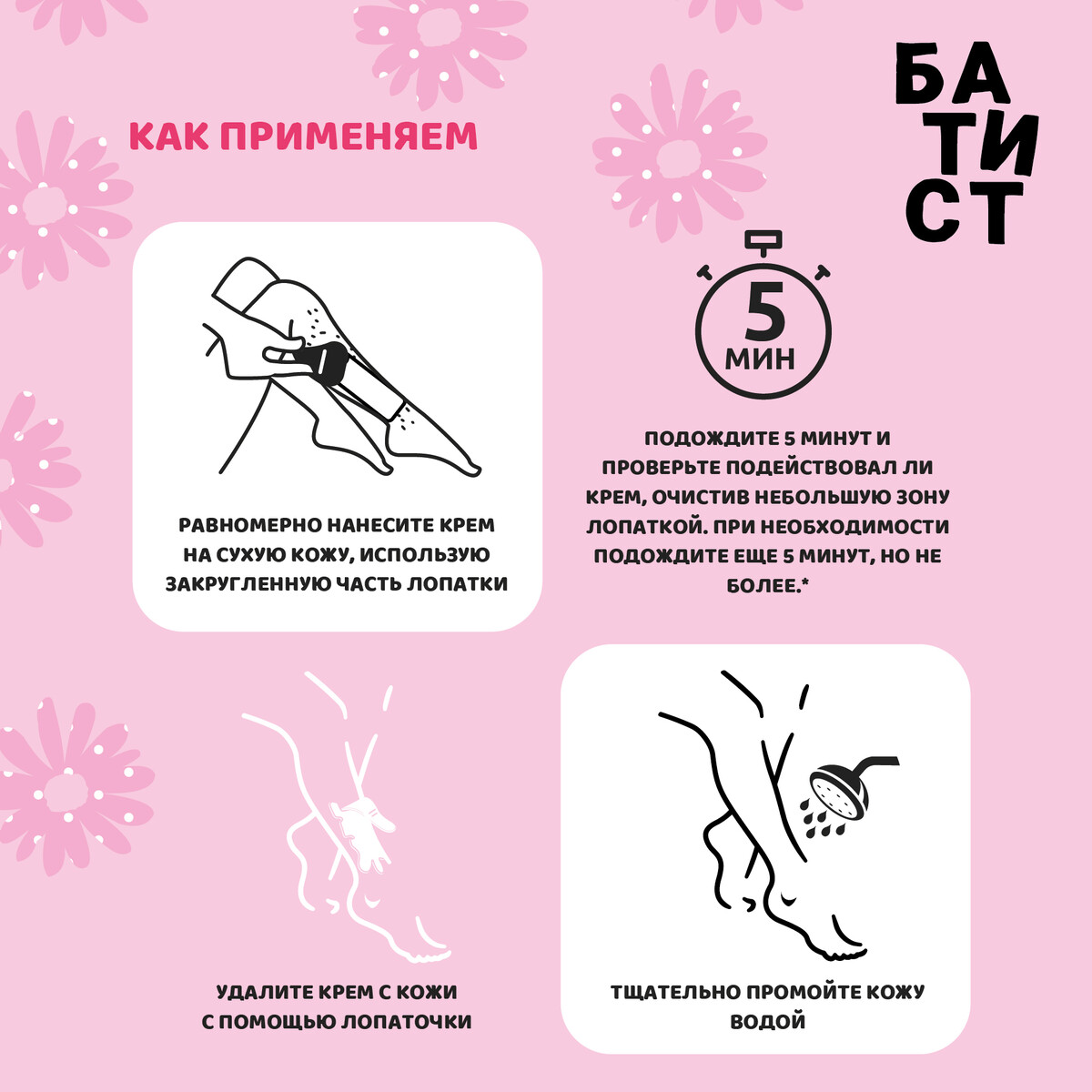 КАК ПРИМЕНЯЕМ

БА
ТИ
СТ

РАВНОМЕРНО НАНЕСИТЕ КРЕМ НА СУХУЮ КОЖУ, ИСПОЛЬЗУЮ ЗАКРУГЛЕННУЮ ЧАСТЬ ЛОПАТКИ

5
МИН

ПОДОЖДИТЕ 5 МИНУТ И ПРОВЕРЬТЕ ПОДЕЙСТВОВАЛ ЛИ КРЕМ, ОЧИСТИВ НЕБОЛЬШУЮ ЗОНУ ЛОПАТКОЙ. ПРИ НЕОБХОДИМОСТИ ПОДОЖДИТЕ ЕЩЕ 5 МИНУТ, НО НЕ БОЛЕЕ.*

УДАЛИТЕ КРЕМ С КОЖИ С ПОМОЩЬЮ ЛОПАТОЧКИ

ТЩАТЕЛЬНО ПРОМОЙТЕ КОЖУ ВОДОЙ