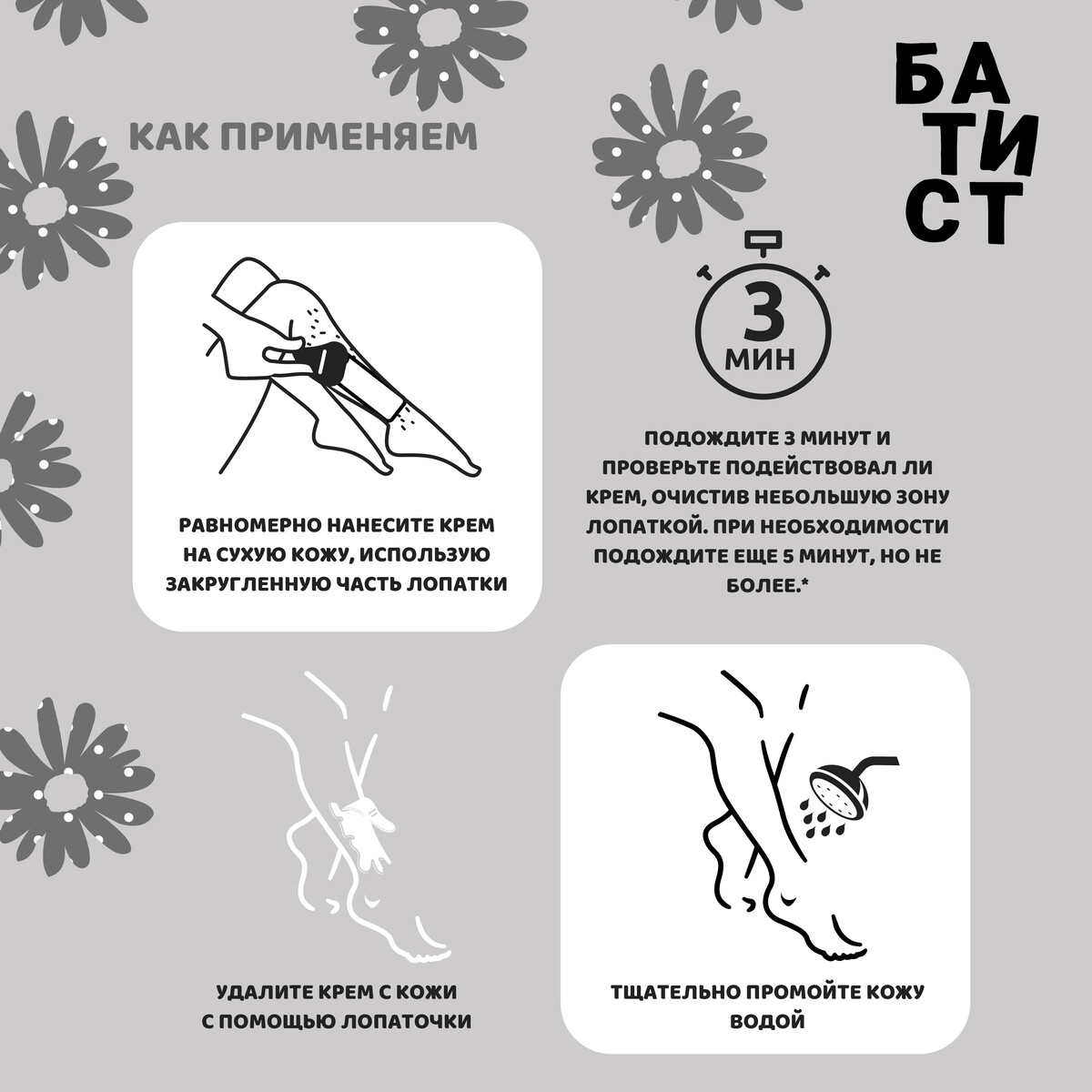 КАК ПРИМЕНЯЕМ

БА
ТИ
СТ

РАВНОМЕРНО НАНЕСИТЕ КРЕМ НА СУХУЮ КОЖУ, ИСПОЛЬЗУЮ ЗАКРУГЛЕННУЮ ЧАСТЬ ЛОПАТКИ

3
МИН

ПОДОЖДИТЕ 3 МИНУТ И ПРОВЕРЬТЕ ПОДЕЙСТВОВАЛ ЛИ КРЕМ, ОЧИСТИВ НЕБОЛЬШУЮ ЗОНУ ЛОПАТКОЙ. ПРИ НЕОБХОДИМОСТИ ПОДОЖДИТЕ ЕЩЕ 5 МИНУТ, НО НЕ БОЛЕЕ.*

УДАЛИТЕ КРЕМ С КОЖИ С ПОМОЩЬЮ ЛОПАТОЧКИ

ТЩАТЕЛЬНО ПРОМОЙТЕ КОЖУ ВОДОЙ