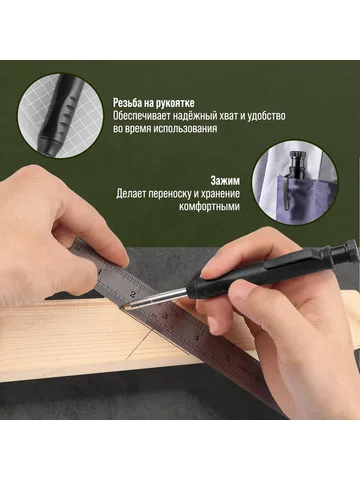 Резьба на рукоятке
Обеспечивает надёжный хват и удобство во время использования

Зажим
Делает переноску и хранение комфортными

1
2
3
4
5
6