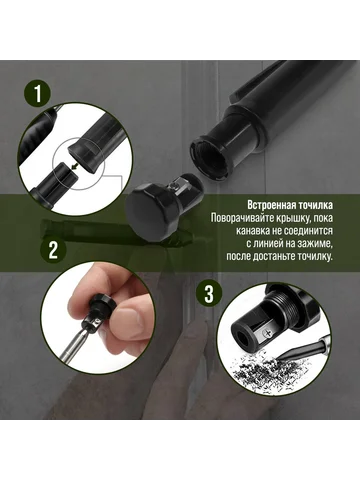 1

Встроенная точилка
Поворачивайте крышку, пока канавка не соединится с линией на зажиме, после достаньте точилку.

2

3