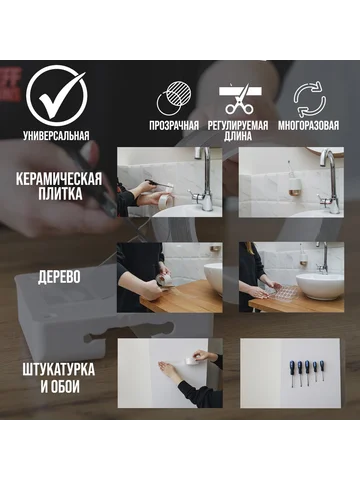 УНИВЕРСАЛЬНАЯ

ПРОЗРАЧНАЯ

РЕГУЛИРУЕМАЯ ДЛИНА

МНОГОРАЗОВАЯ

КЕРАМИЧЕСКАЯ ПЛИТКА

ДЕРЕВО

ШТУКАТУРКА И ОБОИ