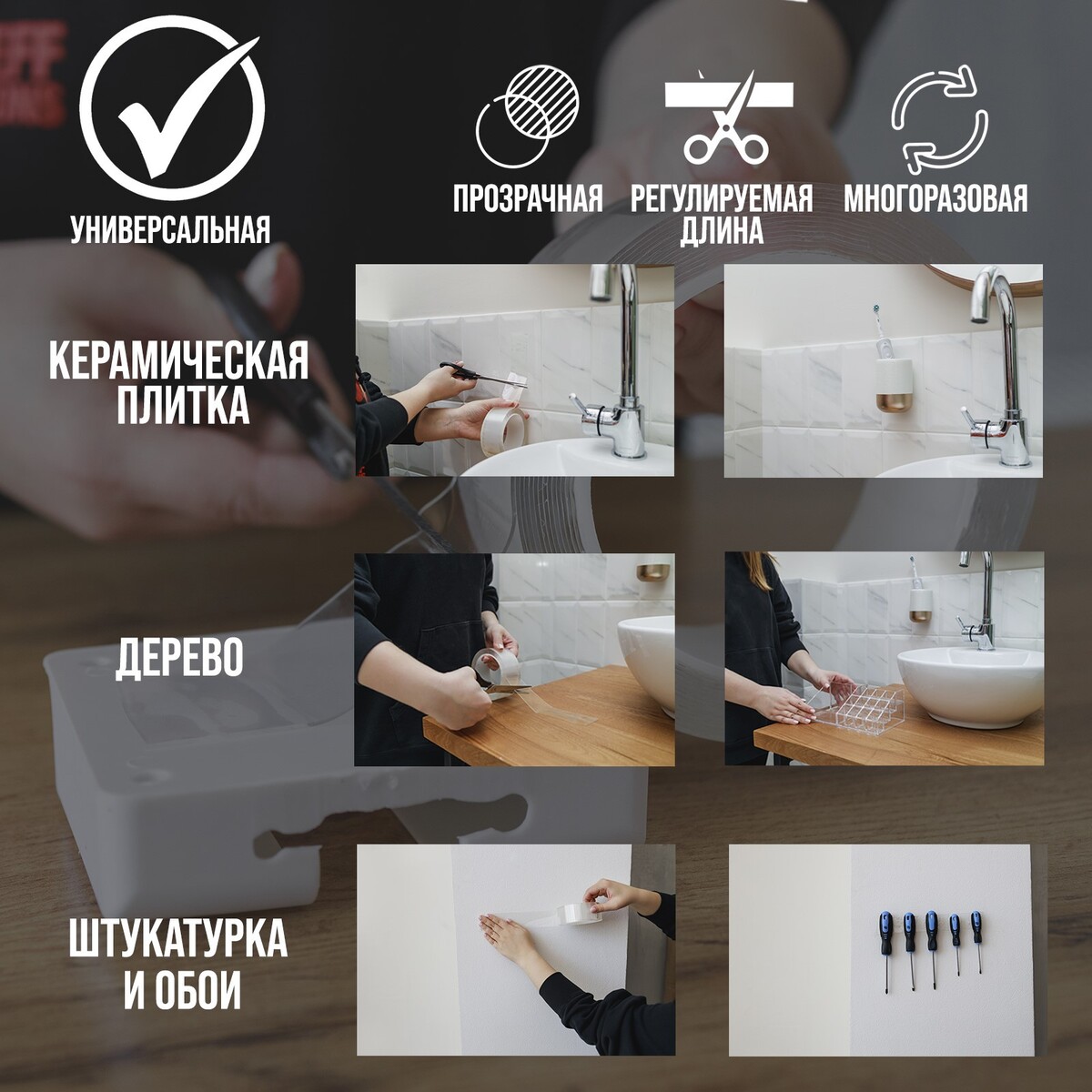 УНИВЕРСАЛЬНАЯ

ПРОЗРАЧНАЯ

РЕГУЛИРУЕМАЯ ДЛИНА

МНОГОРАЗОВАЯ

КЕРАМИЧЕСКАЯ ПЛИТКА

ДЕРЕВО

ШТУКАТУРКА И ОБОИ