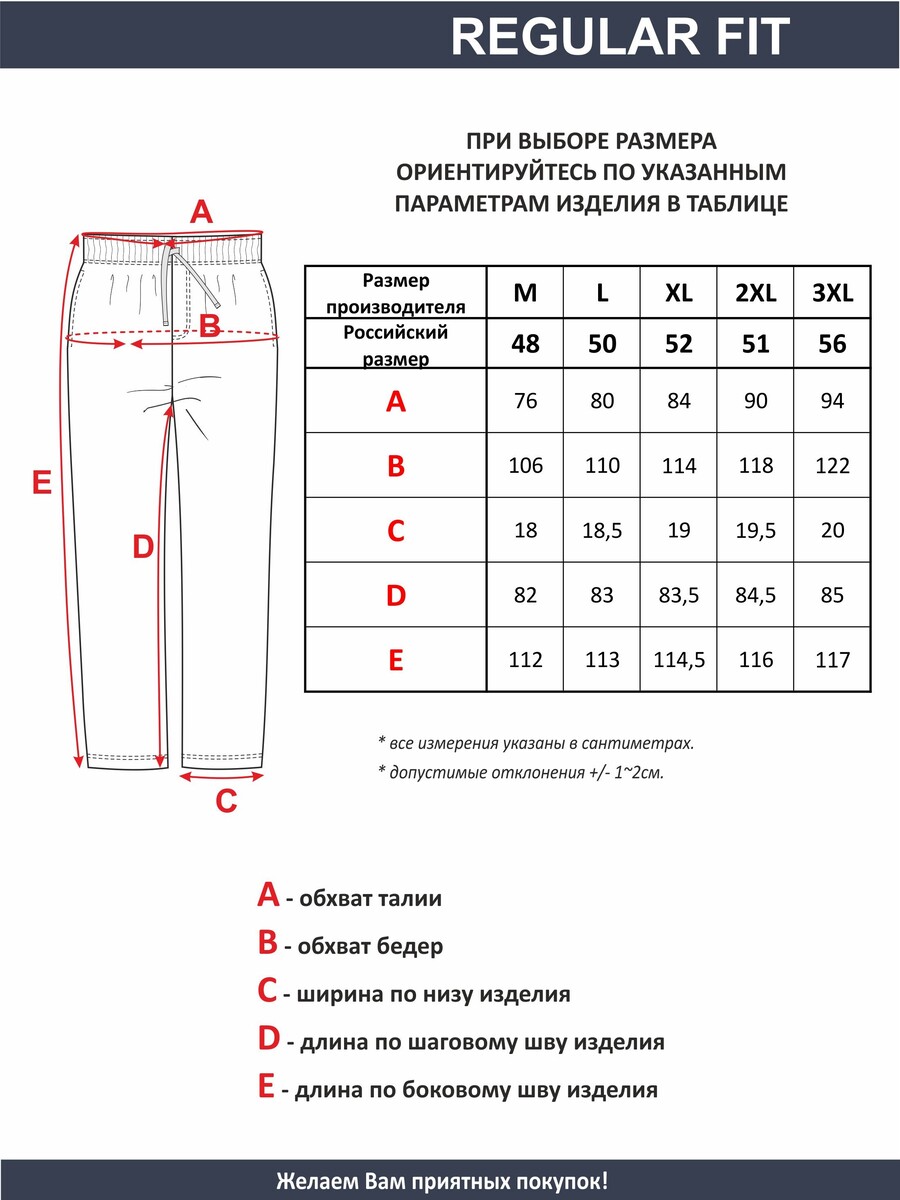 REGULAR FIT

ПРИ ВЫБОРЕ РАЗМЕРА ОРИЕНТИРУЙТЕСЬ ПО УКАЗАННЫМ ПАРАМЕТРАМ ИЗДЕЛИЯ В ТАБЛИЦЕ

A

B

E

D

C

| Размер производителя | M | L | XL | 2XL | 3XL |
|---|---|---|---|---|---|
| Российский размер | 48 | 50 | 52 | 51 | 56 |
| A | 76 | 80 | 84 | 90 | 94 |
| B | 106 | 110 | 114 | 118 | 122 |
| C | 18 | 18,5 | 19 | 19,5 | 20 |
| D | 82 | 83 | 83,5 | 84,5 | 85 |
| E | 112 | 113 | 114,5 | 116 | 117 |

* все измерения указаны в сантиметрах.
* допустимые отклонения +/- 1~2см.

A - обхват талии
B - обхват бедер
C - ширина по низу изделия
D - длина по шаговому шву изделия
E - длина по боковому шву изделия

Желаем Вам приятных покупок!