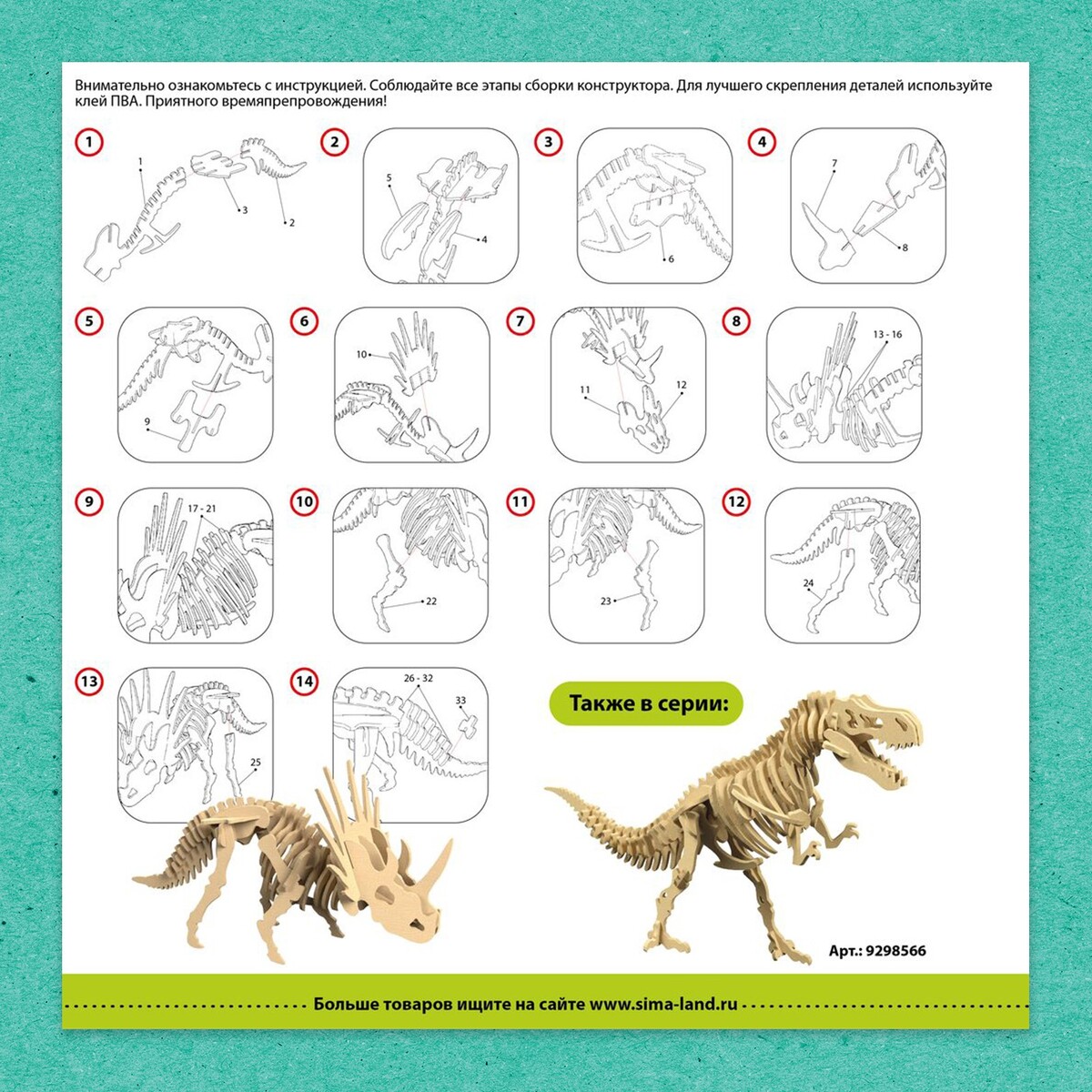 Внимательно ознакомьтесь с инструкцией. Соблюдайте все этапы сборки конструктора. Для лучшего скрепления деталей используйте клей ПВА. Приятного времяпрепровождения!

1
1
3
2

2
5
4

3
6

4
7
8

5
9

6
10

7
11
12

8
13 - 16

9
17 - 21

10
22

11
23

12
24

13
25

14
26 - 32
33

Также в серии:

Арт.: 9298566

Больше товаров ищите на сайте www.sima-land.ru