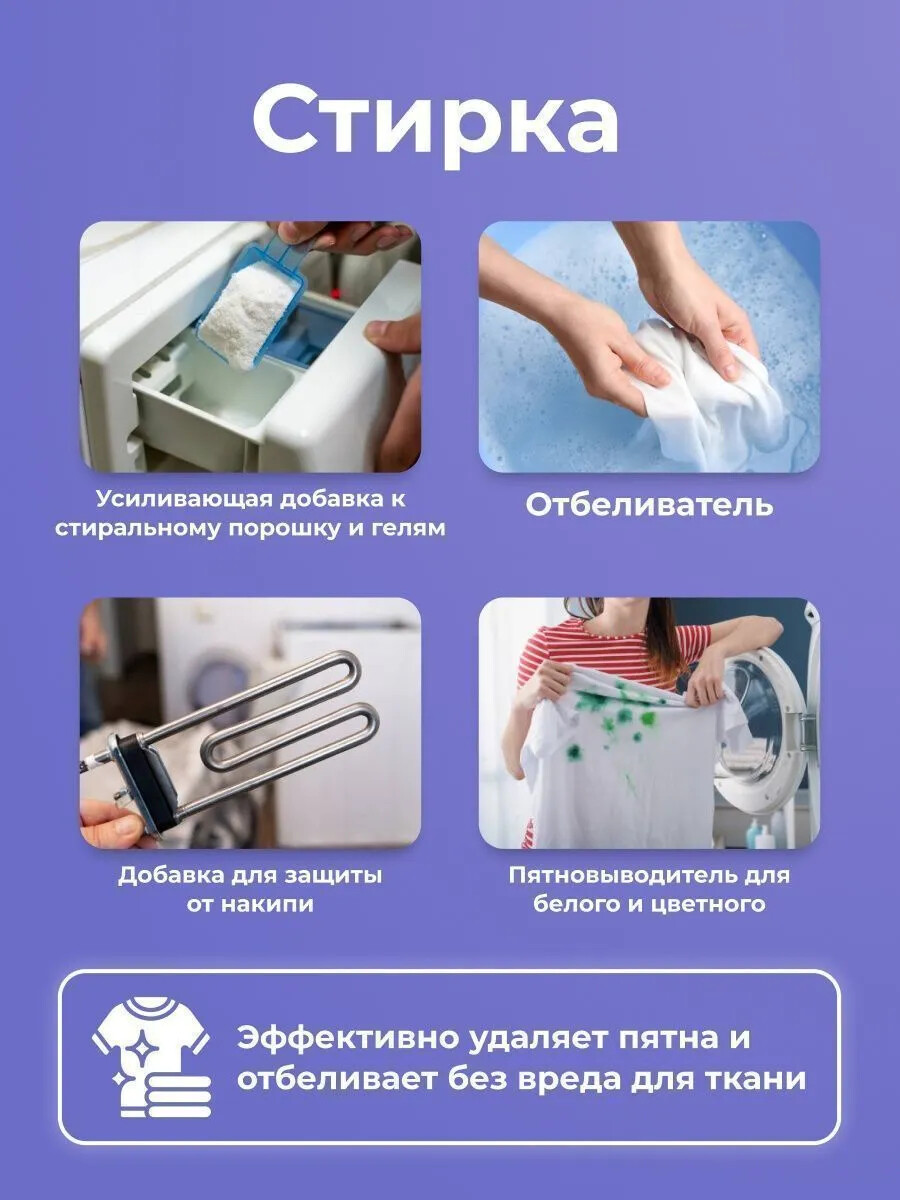 Стирка

Усиливающая добавка к стиральному порошку и гелям

Отбеливатель

Добавка для защиты от накипи

Пятновыводитель для белого и цветного

Эффективно удаляет пятна и отбеливает без вреда для ткани