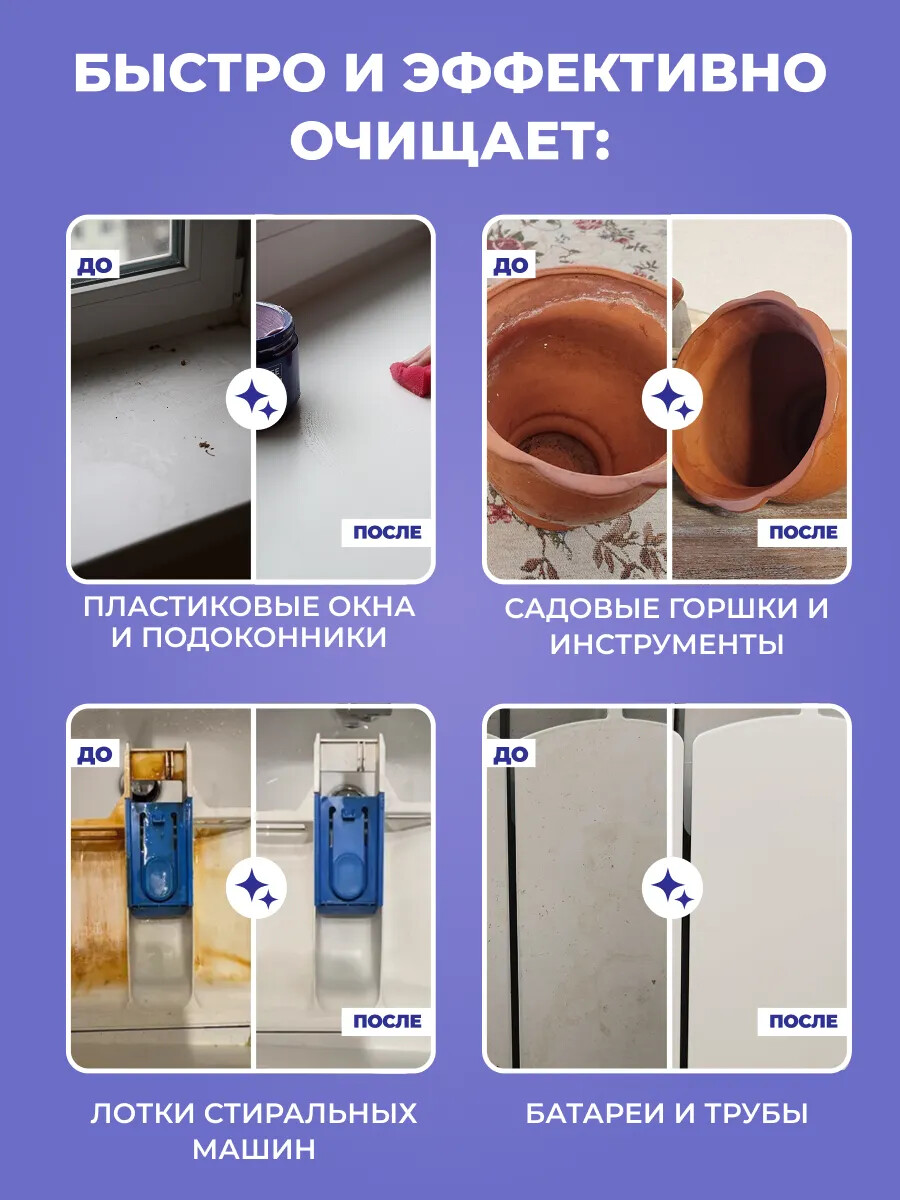 БЫСТРО И ЭФФЕКТИВНО ОЧИЩАЕТ:

ДО

ПОСЛЕ

ПЛАСТИКОВЫЕ ОКНА И ПОДОКОННИКИ

ДО

ПОСЛЕ

САДОВЫЕ ГОРШКИ И ИНСТРУМЕНТЫ

ДО

ПОСЛЕ

ЛОТКИ СТИРАЛЬНЫХ МАШИН

ДО

ПОСЛЕ

БАТАРЕИ И ТРУБЫ