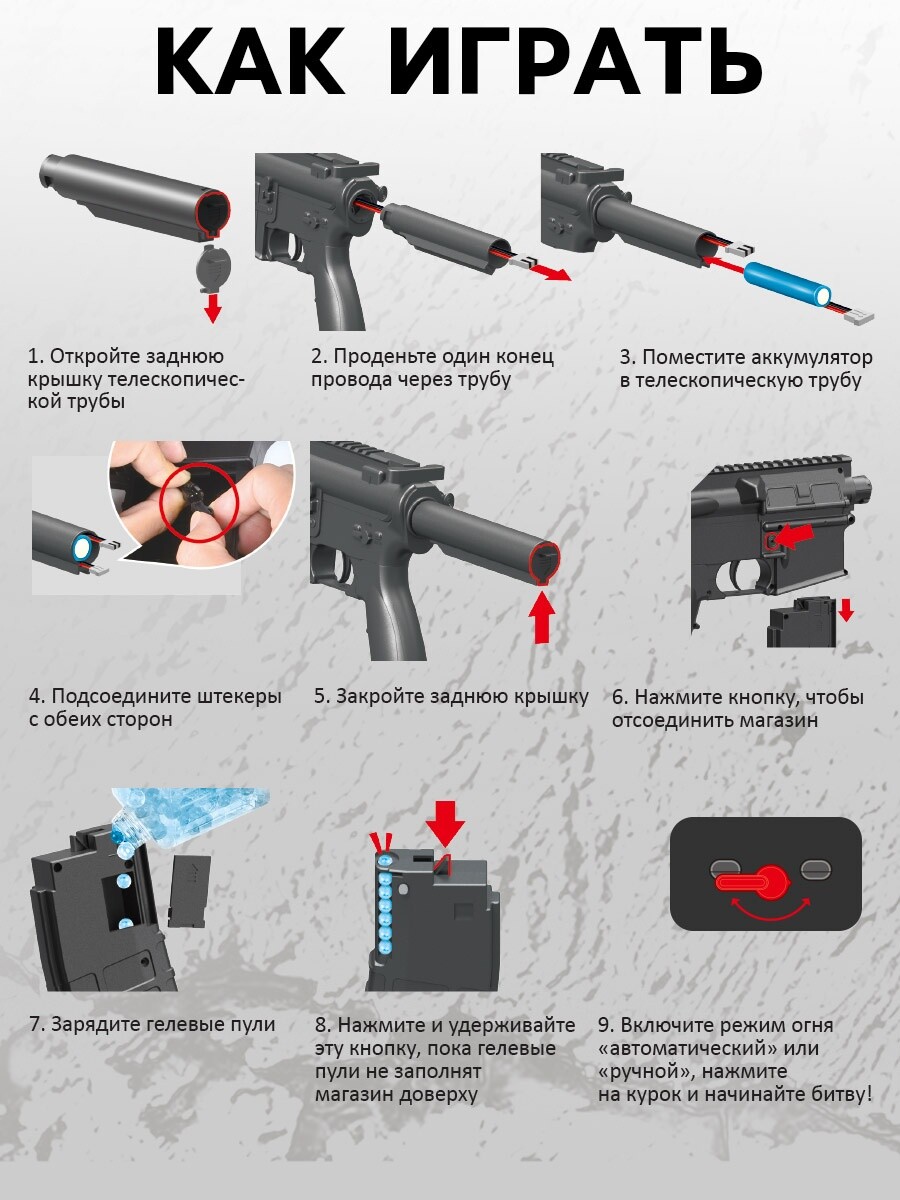 КАК ИГРАТЬ

1. Откройте заднюю крышку телескопической трубы

2. Проденьте один конец провода через трубу

3. Поместите аккумулятор в телескопическую трубу

4. Подсоедините штекеры с обеих сторон

5. Закройте заднюю крышку

6. Нажмите кнопку, чтобы отсоединить магазин

7. Зарядите гелевые пули

8. Нажмите и удерживайте эту кнопку, пока гелевые пули не заполнят магазин доверху

9. Включите режим огня «автоматический» или «ручной», нажмите на курок и начинайте битву!