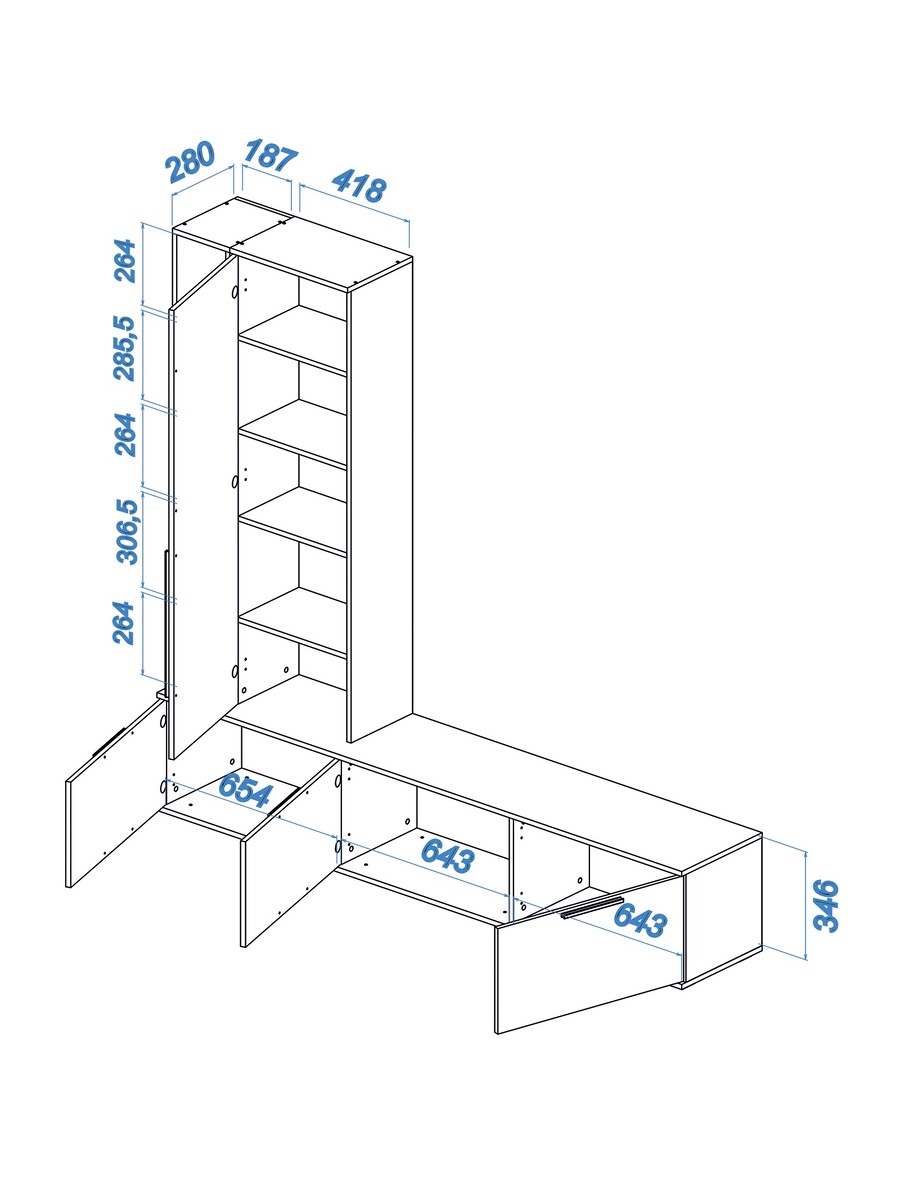 280
187
418
264
285,5
264
306,5
264
654
643
643
346