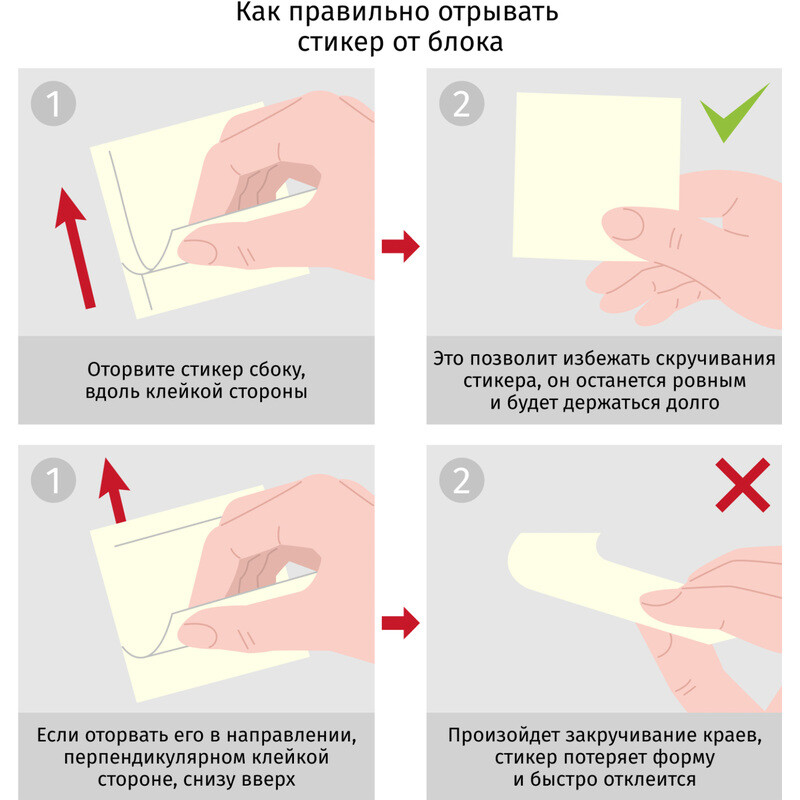 Как правильно отрывать стикер от блока

1

Оторвите стикер сбоку, вдоль клейкой стороны

2

Это позволит избежать скручивания стикера, он останется ровным и будет держаться долго

1

Если оторвать его в направлении, перпендикулярном клейкой стороне, снизу вверх

2

Произойдет закручивание краев, стикер потеряет форму и быстро отклеится