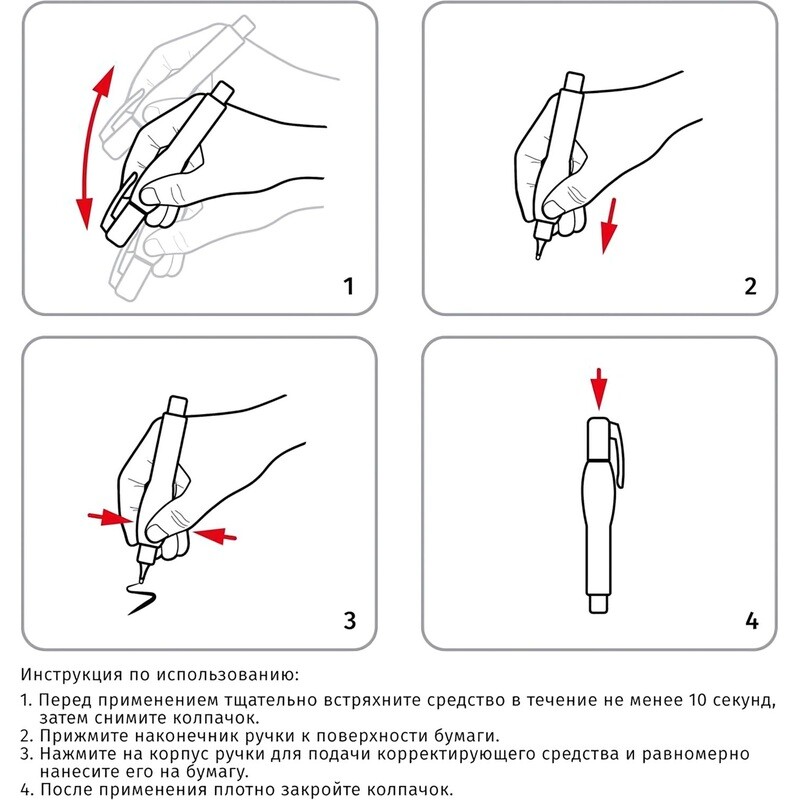 1

2

3

4

Инструкция по использованию:

1. Перед применением тщательно встряхните средство в течение не менее 10 секунд, затем снимите колпачок.
2. Прижмите наконечник ручки к поверхности бумаги.
3. Нажмите на корпус ручки для подачи корректирующего средства и равномерно нанесите его на бумагу.
4. После применения плотно закройте колпачок.