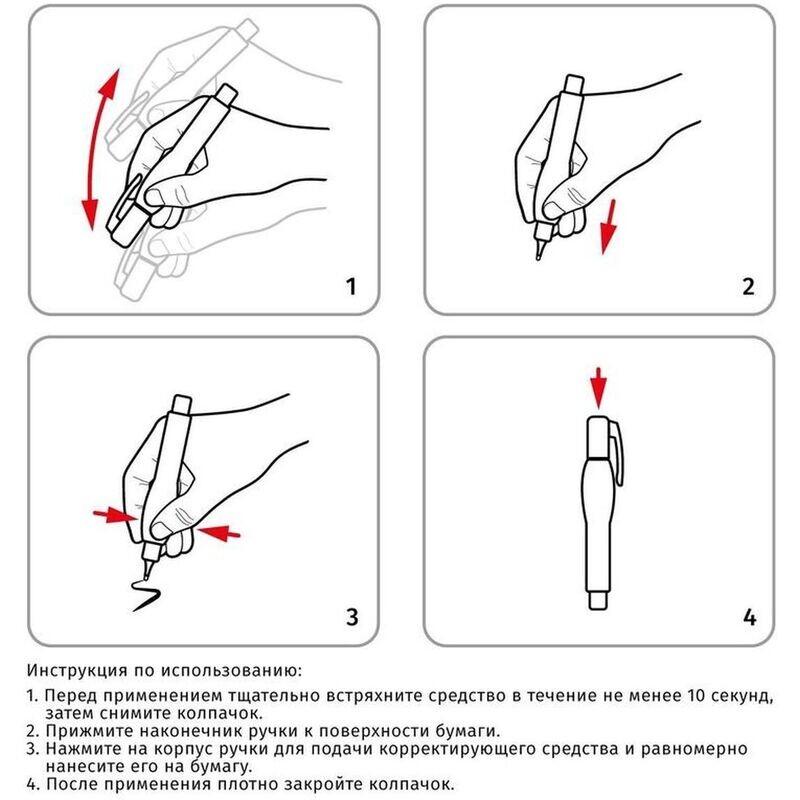 1

2

3

4

Инструкция по использованию:

1. Перед применением тщательно встряхните средство в течение не менее 10 секунд, затем снимите колпачок.
2. Прижмите наконечник ручки к поверхности бумаги.
3. Нажмите на корпус ручки для подачи корректирующего средства и равномерно нанесите его на бумагу.
4. После применения плотно закройте колпачок.