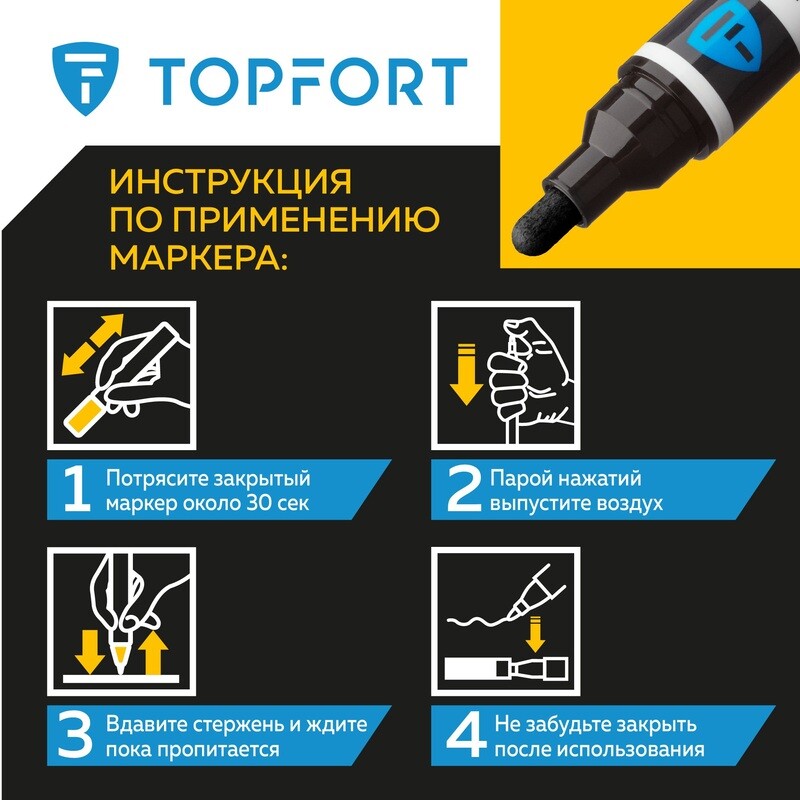 TOPFORT

ИНСТРУКЦИЯ ПО ПРИМЕНЕНИЮ МАРКЕРА:

1 Потрясите закрытый маркер около 30 сек

2 Парой нажатий выпустите воздух

3 Вдавите стержень и ждите пока пропитается

4 Не забудьте закрыть после использования