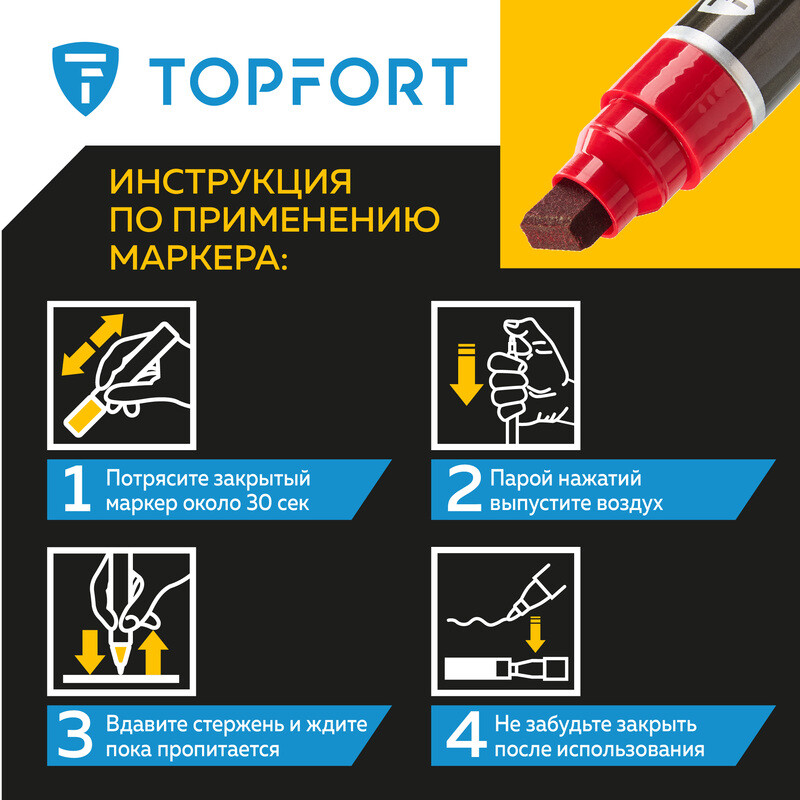 TOPFORT

ИНСТРУКЦИЯ ПО ПРИМЕНЕНИЮ МАРКЕРА:

1 Потрясите закрытый маркер около 30 сек

2 Парой нажатий выпустите воздух

3 Вдавите стержень и ждите пока пропитается

4 Не забудьте закрыть после использования