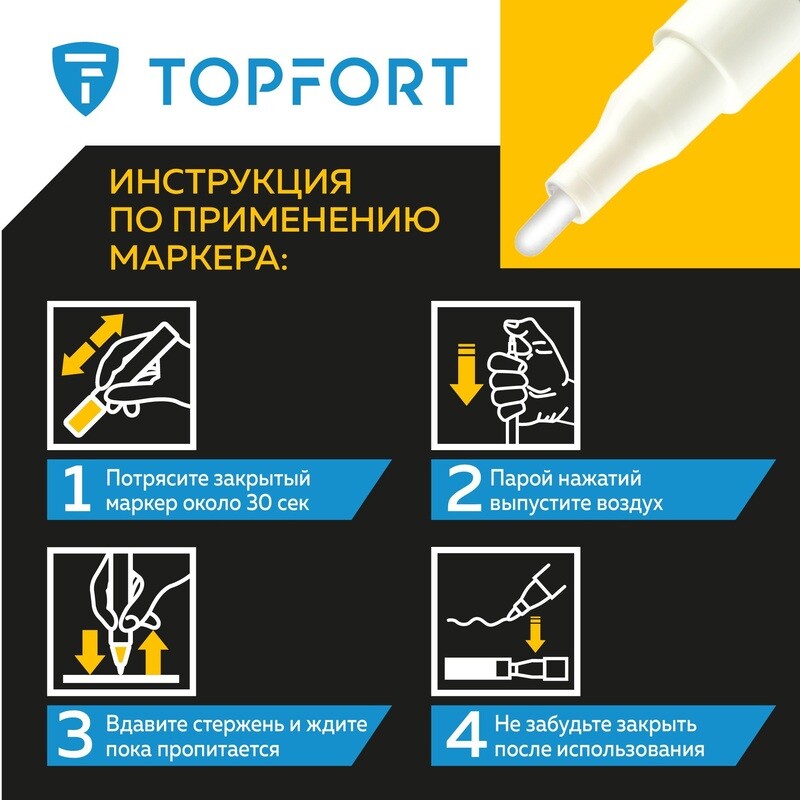 TOPFORT

ИНСТРУКЦИЯ ПО ПРИМЕНЕНИЮ МАРКЕРА:

1 Потрясите закрытый маркер около 30 сек

2 Парой нажатий выпустите воздух

3 Вдавите стержень и ждите пока пропитается

4 Не забудьте закрыть после использования