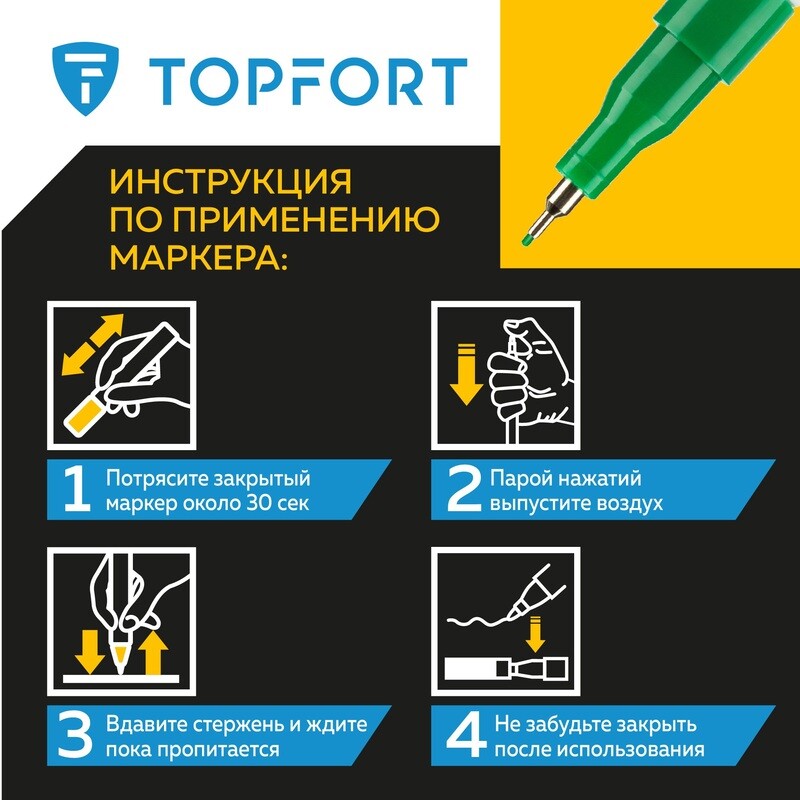 TOPFORT

ИНСТРУКЦИЯ ПО ПРИМЕНЕНИЮ МАРКЕРА:

1 Потрясите закрытый маркер около 30 сек

2 Парой нажатий выпустите воздух

3 Вдавите стержень и ждите пока пропитается

4 Не забудьте закрыть после использования