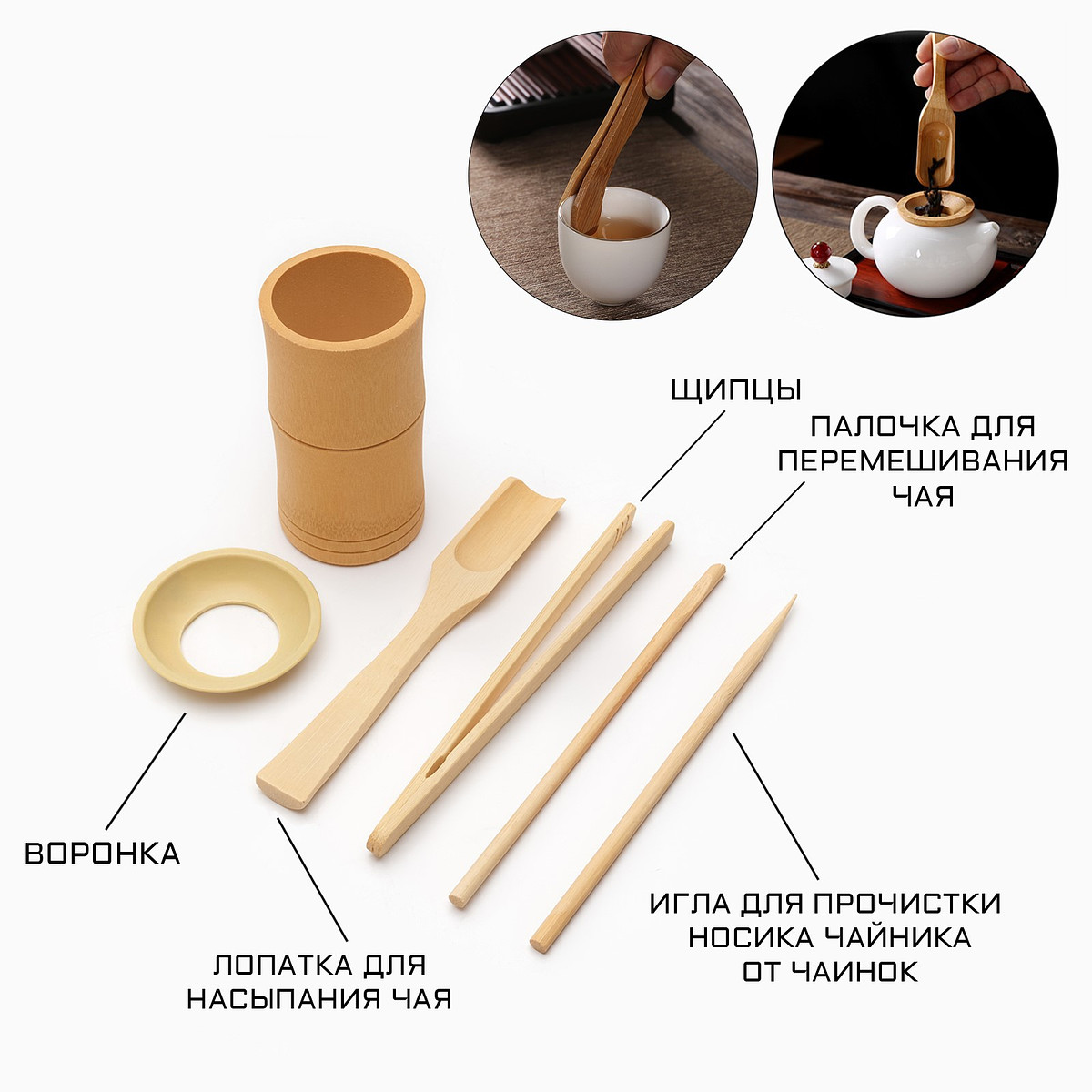 ЩИПЦЫ

ПАЛОЧКА ДЛЯ ПЕРЕМЕШИВАНИЯ ЧАЯ

ВОРОНКА

ЛОПАТКА ДЛЯ НАСЫПАНИЯ ЧАЯ

ИГЛА ДЛЯ ПРОЧИСТКИ НОСИКА ЧАЙНИКА ОТ ЧАИНОК