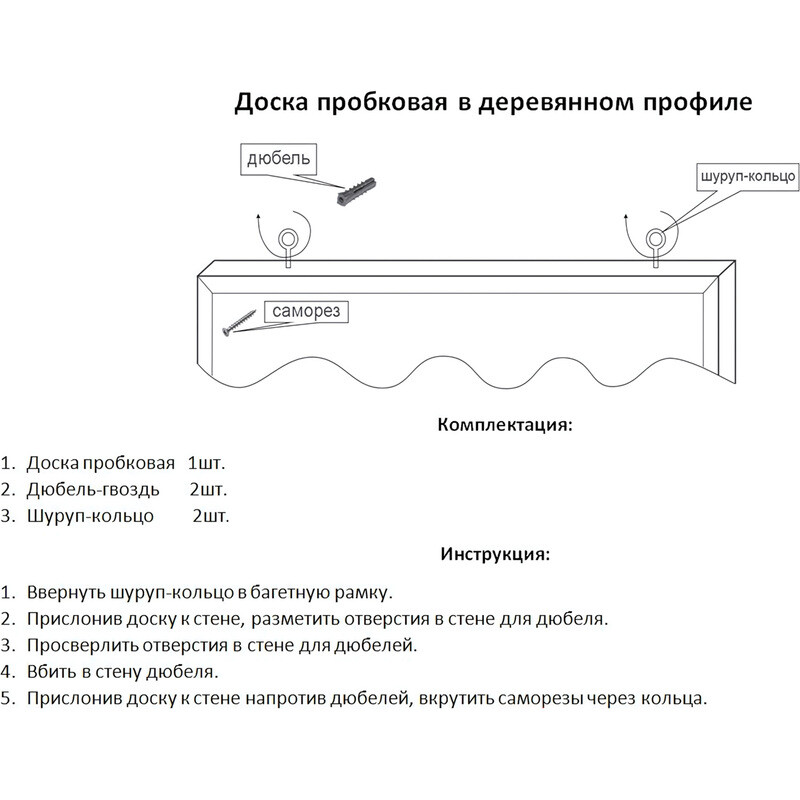 Доска пробковая в деревянном профиле

дюбель

шуруп-кольцо

саморез

Комплектация:

1. Доска пробковая 1шт.
2. Дюбель-гвоздь 2шт.
3. Шуруп-кольцо 2шт.

Инструкция:

1. Ввернуть шуруп-кольцо в багетную рамку.
2. Прислонив доску к стене, разметить отверстия в стене для дюбеля.
3. Просверлить отверстия в стене для дюбелей.
4. Вбить в стену дюбеля.
5. Прислонив доску к стене напротив дюбелей, вкрутить саморезы через кольца.