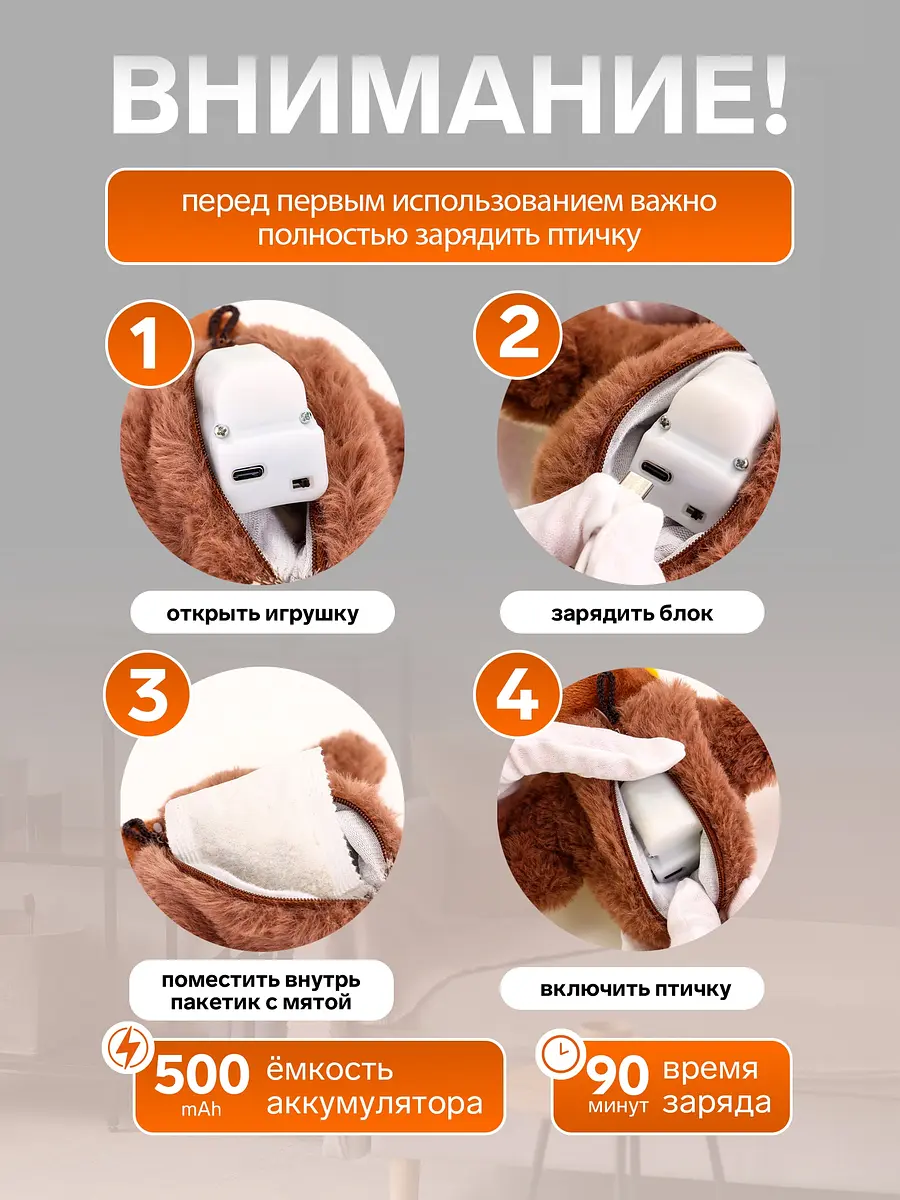 ВНИМАНИЕ!

перед первым использованием важно полностью зарядить птичку

1

открыть игрушку

2

зарядить блок

3

поместить внутрь пакетик с мятой

4

включить птичку

500 mAh ёмкость аккумулятора

90 минут время заряда