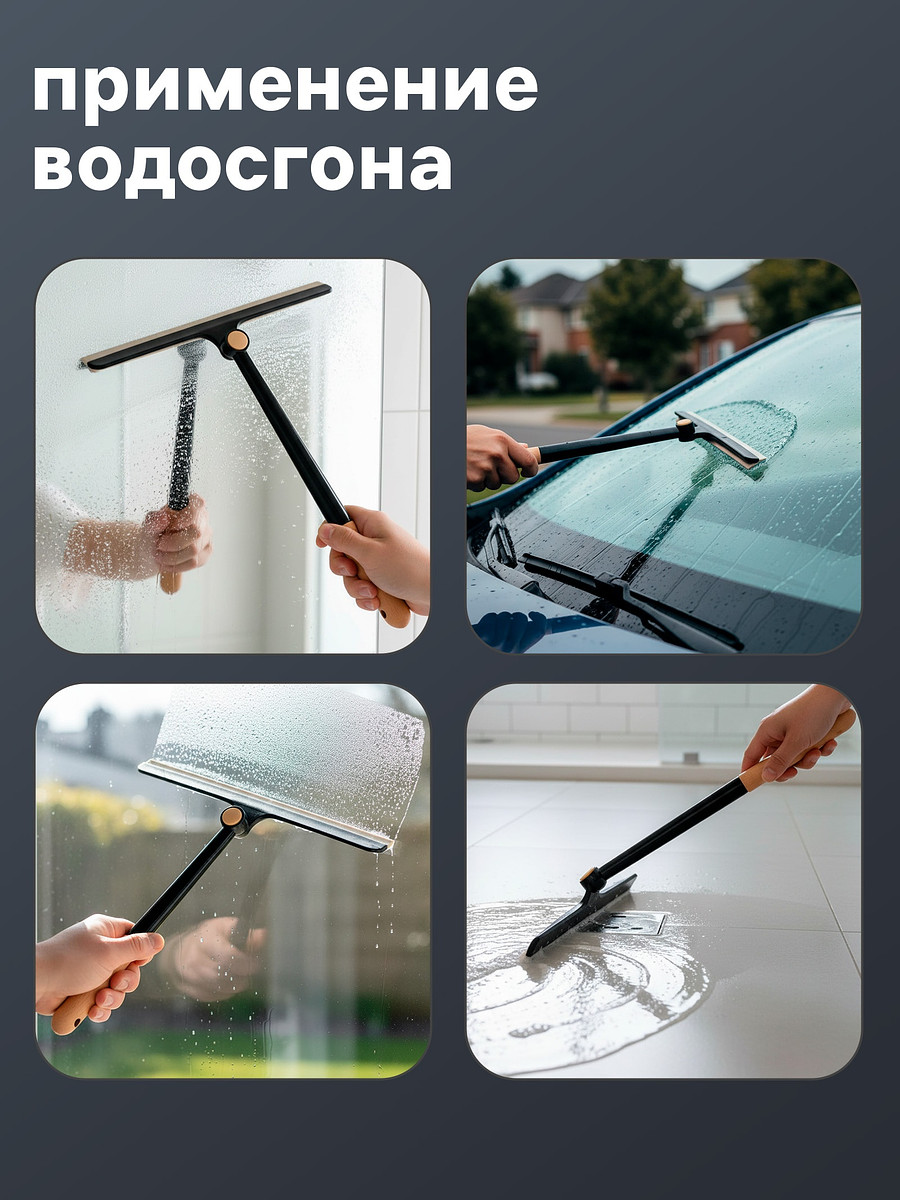 применение водосгона