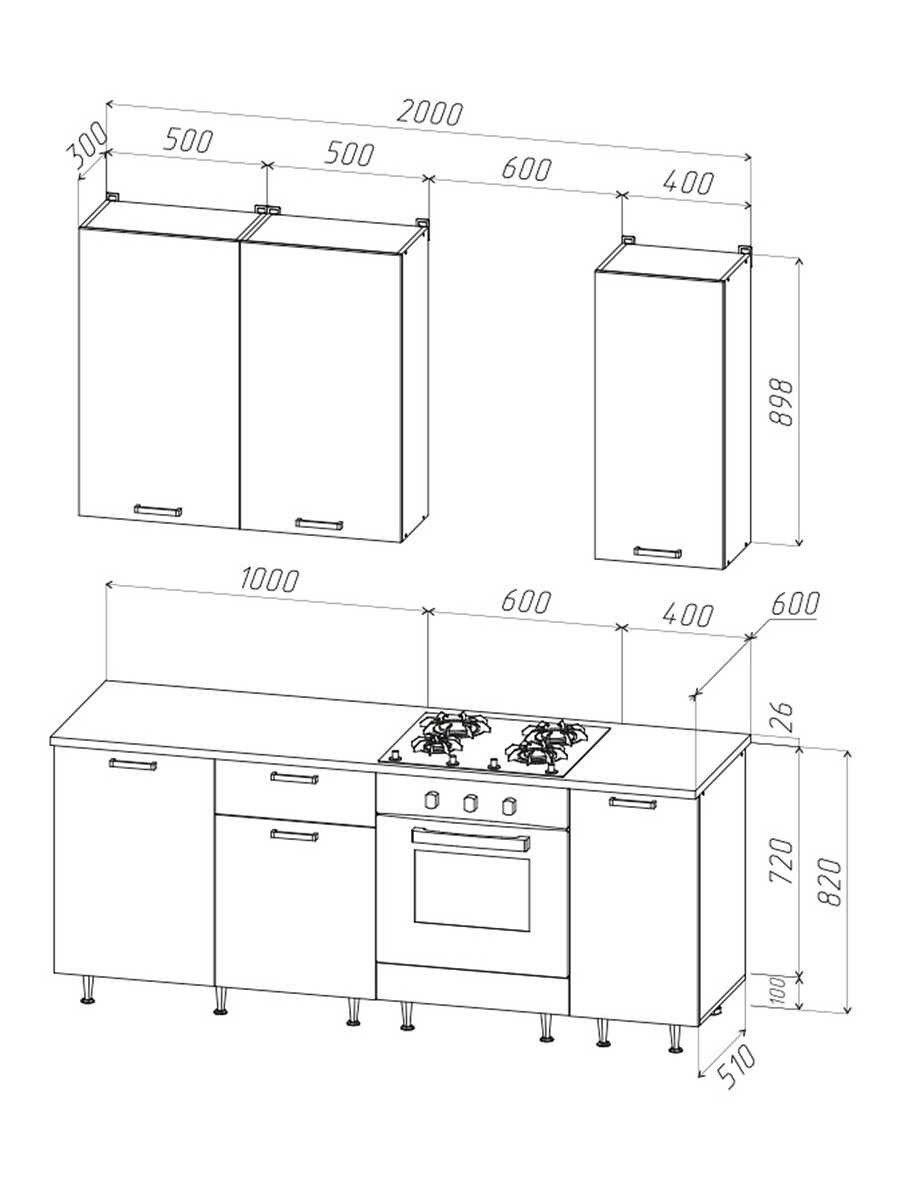 2000
300
500
500
600
400
898
1000
600
400
600
26
720
820
100
510