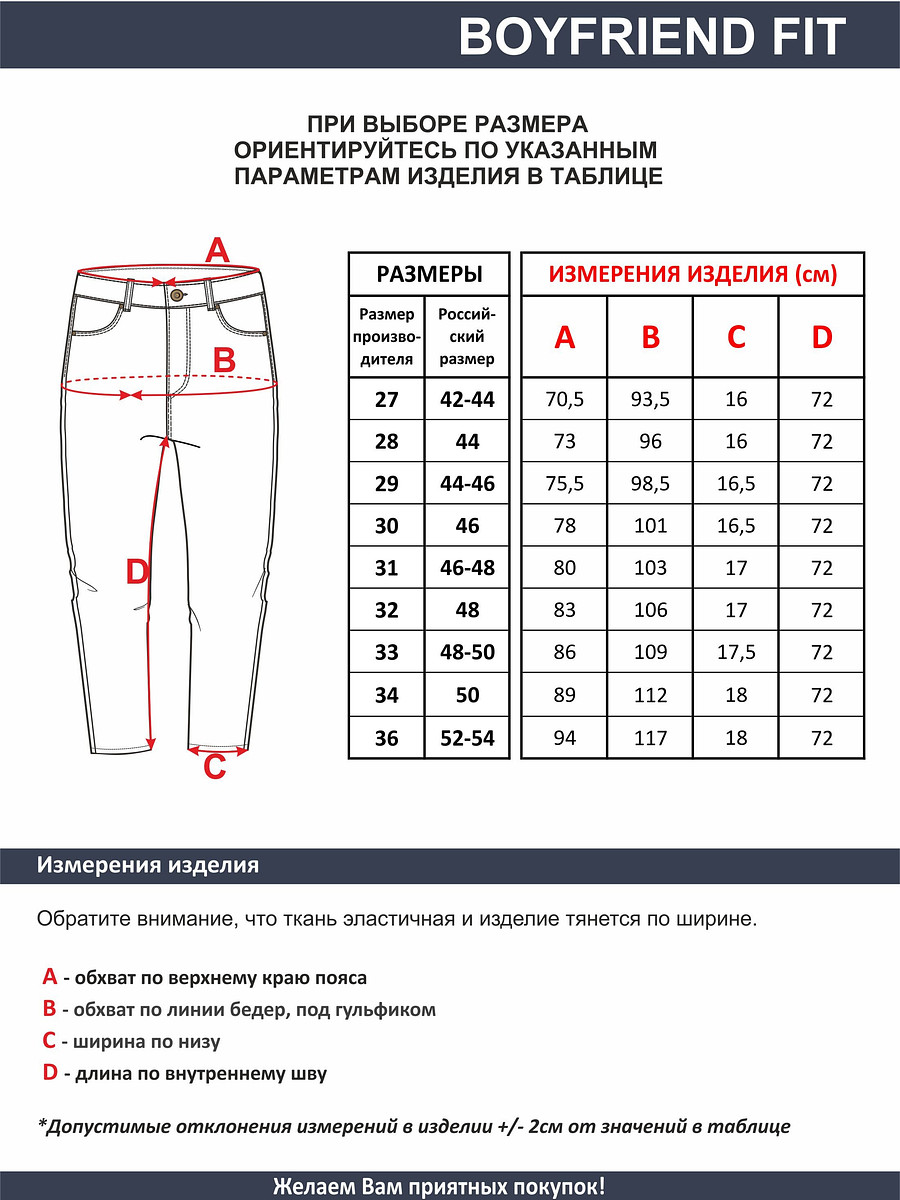 BOYFRIEND FIT

ПРИ ВЫБОРЕ РАЗМЕРА
ОРИЕНТИРУЙТЕСЬ ПО УКАЗАННЫМ
ПАРАМЕТРАМ ИЗДЕЛИЯ В ТАБЛИЦЕ

A
B
D
C

| РАЗМЕРЫ | | ИЗМЕРЕНИЯ ИЗДЕЛИЯ (см) | | | |
|---|---|---|---|---|---|
| Размер производителя | Российский размер | A | B | C | D |
| 27 | 42-44 | 70,5 | 93,5 | 16 | 72 |
| 28 | 44 | 73 | 96 | 16 | 72 |
| 29 | 44-46 | 75,5 | 98,5 | 16,5 | 72 |
| 30 | 46 | 78 | 101 | 16,5 | 72 |
| 31 | 46-48 | 80 | 103 | 17 | 72 |
| 32 | 48 | 83 | 106 | 17 | 72 |
| 33 | 48-50 | 86 | 109 | 17,5 | 72 |
| 34 | 50 | 89 | 112 | 18 | 72 |
| 36 | 52-54 | 94 | 117 | 18 | 72 |

Измерения изделия

Обратите внимание, что ткань эластичная и изделие тянется по ширине.

A - обхват по верхнему краю пояса
B - обхват по линии бедер, под гульфиком
C - ширина по низу
D - длина по внутреннему шву

*Допустимые отклонения измерений в изделии +/- 2см от значений в таблице

Желаем Вам приятных покупок!