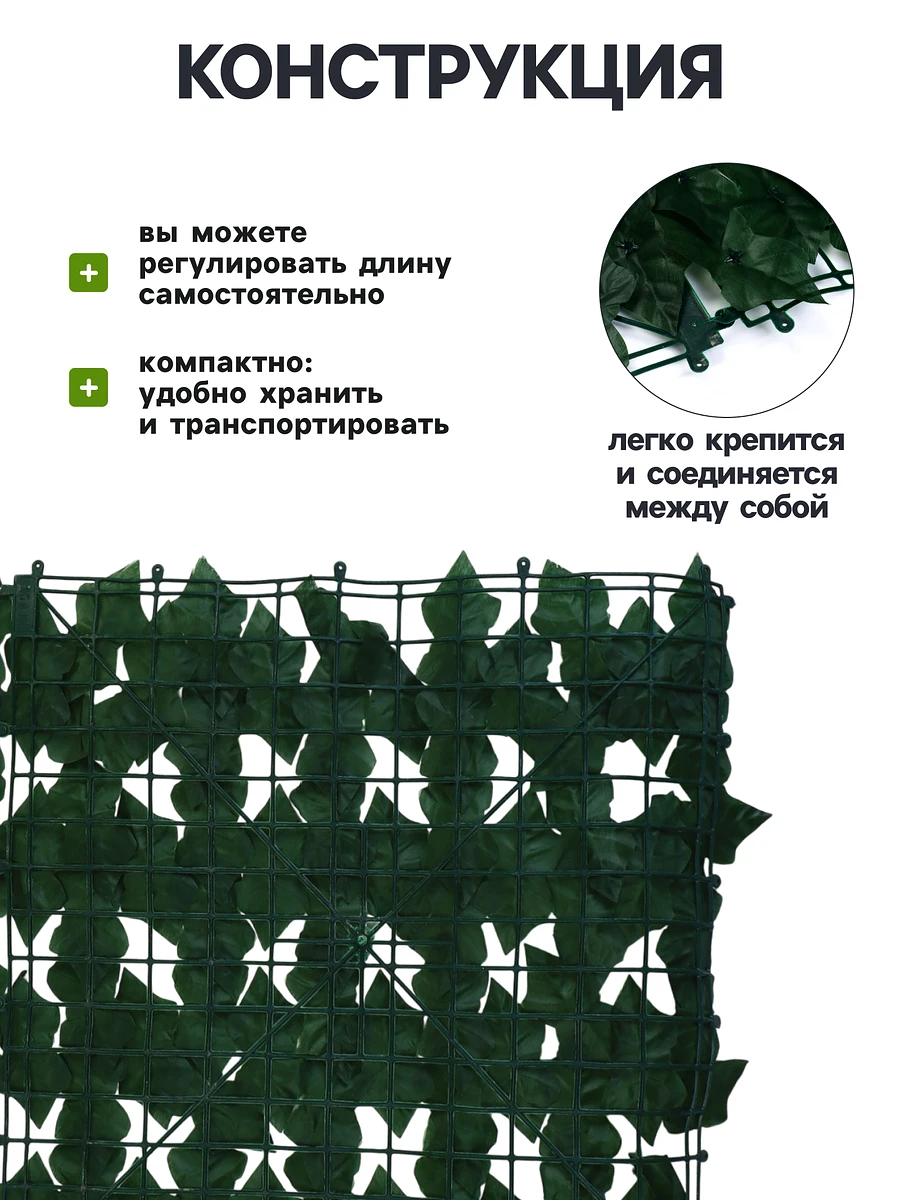 КОНСТРУКЦИЯ

+ вы можете регулировать длину самостоятельно

+ компактно: удобно хранить и транспортировать

легко крепится и соединяется между собой