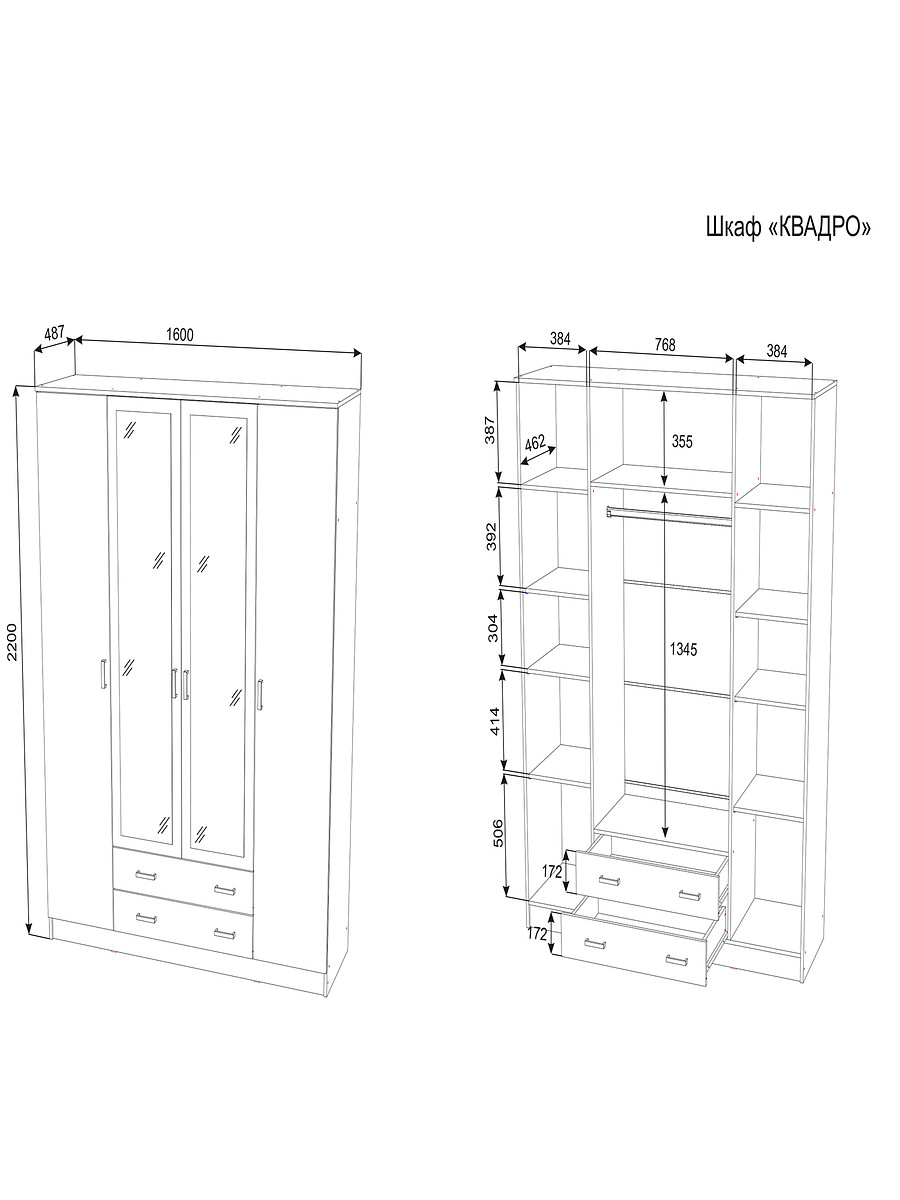 Шкаф «КВАДРО»

487
1600
2200

384
768
384
387
462
355
392
304
1345
414
506
172
172