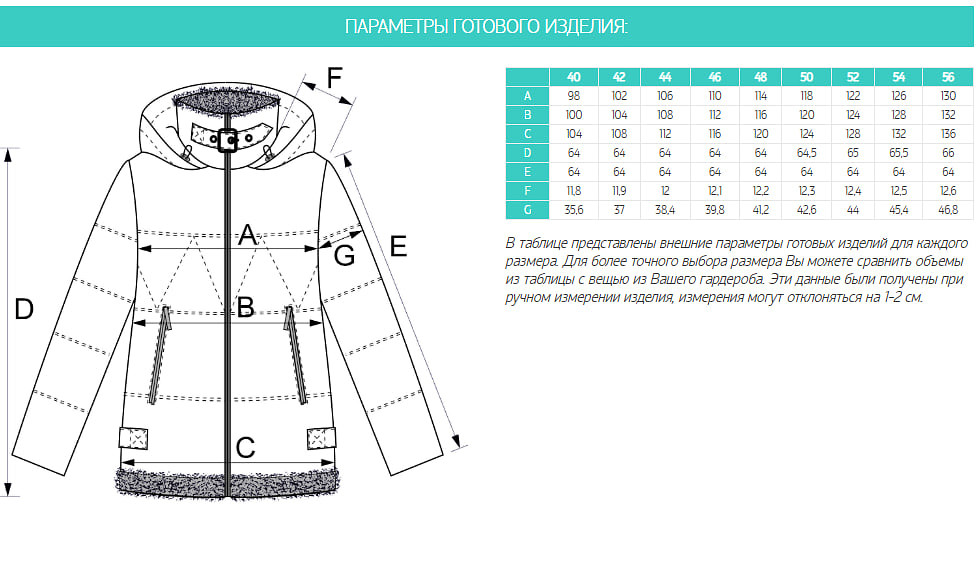 ПАРАМЕТРЫ ГОТОВОГО ИЗДЕЛИЯ:

F

A

G

E

D

B

C

|   | 40 | 42 | 44 | 46 | 48 | 50 | 52 | 54 | 56 |
|---|---|---|---|---|---|---|---|---|---|
| A | 98 | 102 | 106 | 110 | 114 | 118 | 122 | 126 | 130 |
| B | 100 | 104 | 108 | 112 | 116 | 120 | 124 | 128 | 132 |
| C | 104 | 108 | 112 | 116 | 120 | 124 | 128 | 132 | 136 |
| D | 64 | 64 | 64 | 64 | 64 | 64,5 | 65 | 65,5 | 66 |
| E | 64 | 64 | 64 | 64 | 64 | 64 | 64 | 64 | 64 |
| F | 11,8 | 11,9 | 12 | 12,1 | 12,2 | 12,3 | 12,4 | 12,5 | 12,6 |
| G | 35,6 | 37 | 38,4 | 39,8 | 41,2 | 42,6 | 44 | 45,4 | 46,8 |

В таблице представлены внешние параметры готовых изделий для каждого размера. Для более точного выбора размера Вы можете сравнить объемы из таблицы с вещью из Вашего гардероба. Эти данные были получены при ручном измерении изделия, измерения могут отклоняться на 1-2 см.