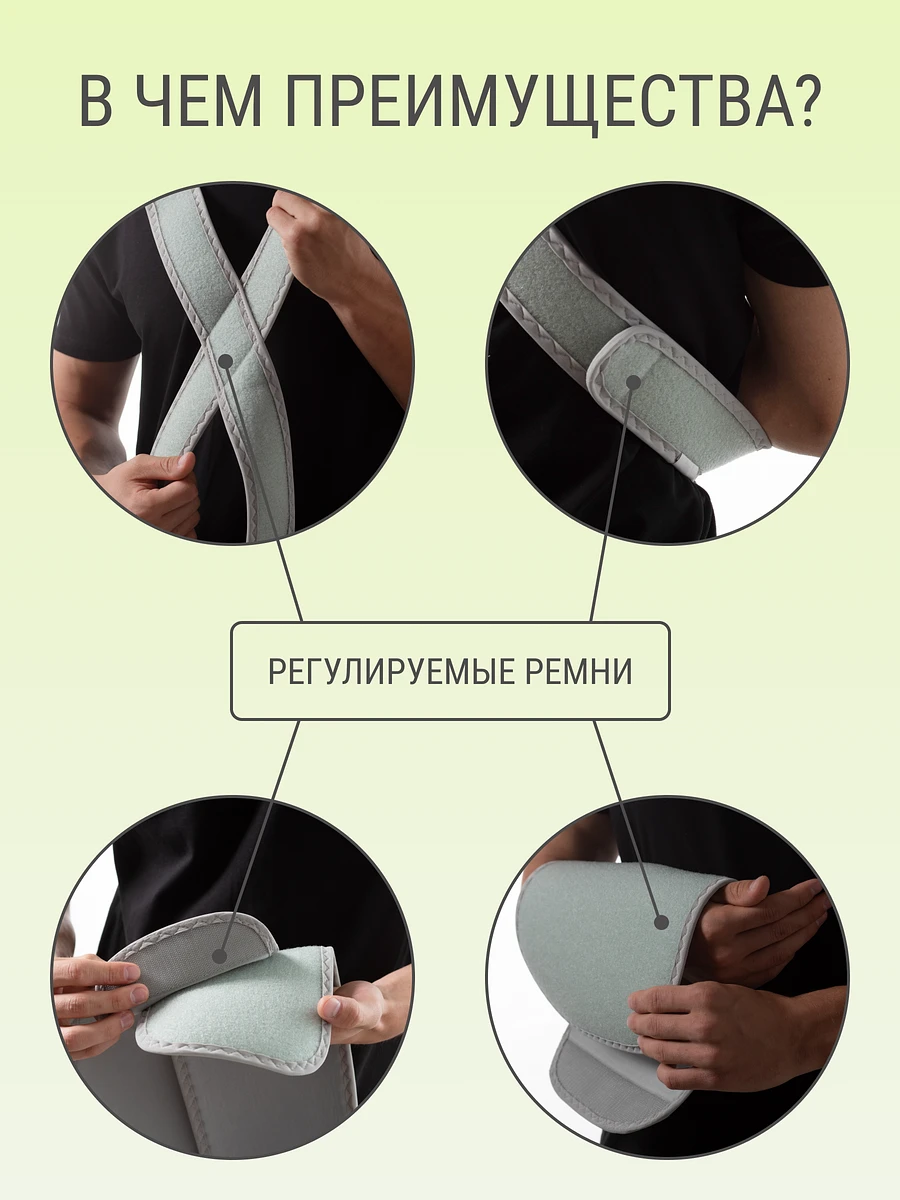 В ЧЕМ ПРЕИМУЩЕСТВА?

РЕГУЛИРУЕМЫЕ РЕМНИ