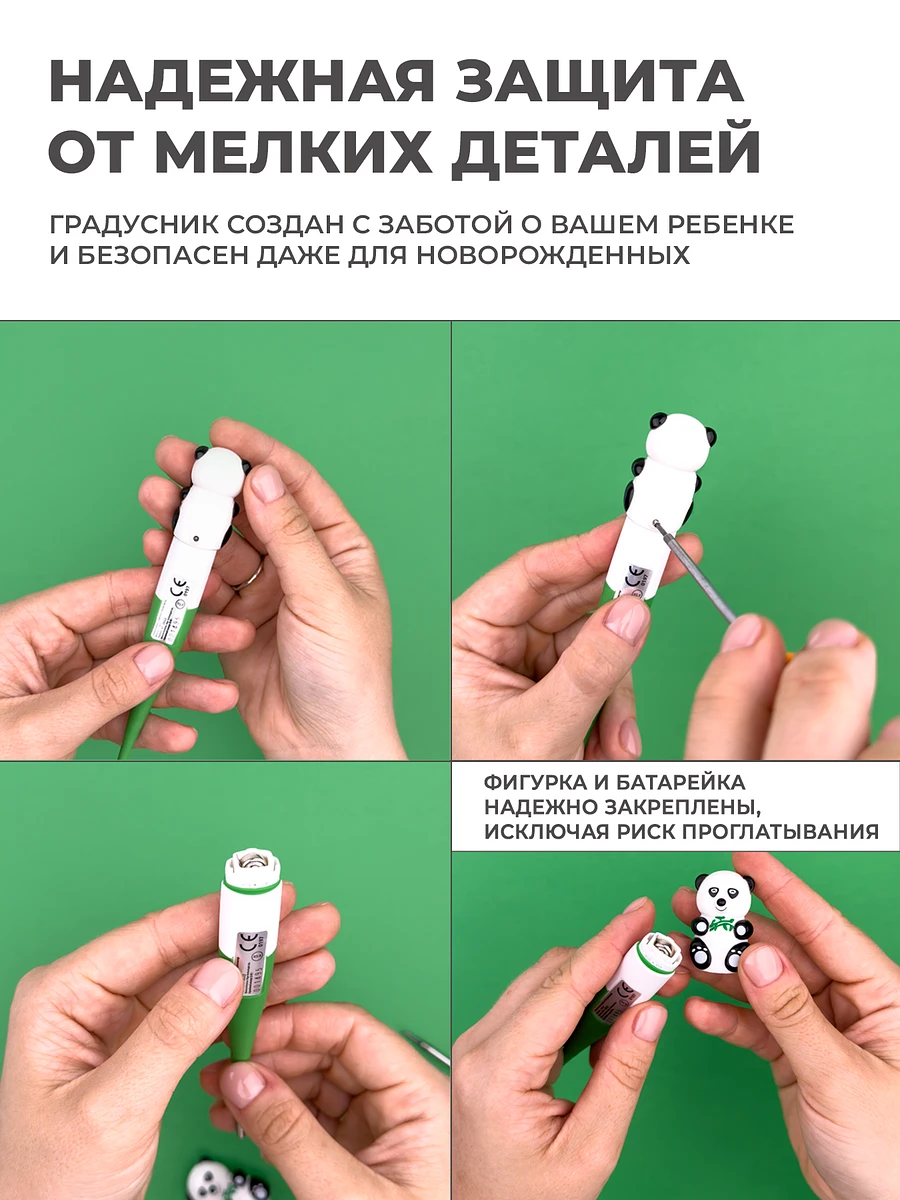 НАДЕЖНАЯ ЗАЩИТА ОТ МЕЛКИХ ДЕТАЛЕЙ

ГРАДУСНИК СОЗДАН С ЗАБОТОЙ О ВАШЕМ РЕБЕНКЕ И БЕЗОПАСЕН ДАЖЕ ДЛЯ НОВОРОЖДЕННЫХ

ФИГУРКА И БАТАРЕЙКА НАДЕЖНО ЗАКРЕПЛЕНЫ, ИСКЛЮЧАЯ РИСК ПРОГЛАТЫВАНИЯ