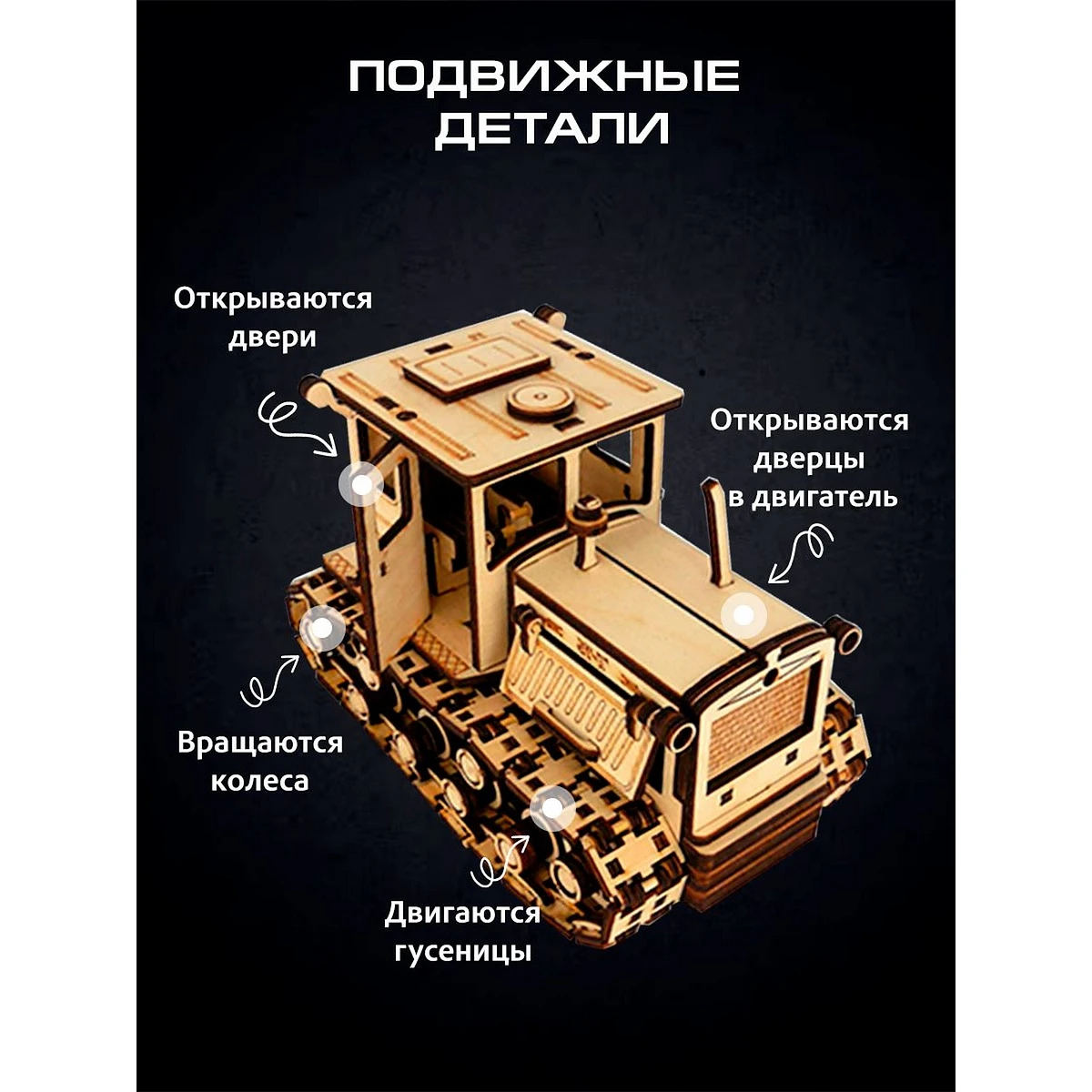 ПОДВИЖНЫЕ ДЕТАЛИ

Открываются двери

Открываются дверцы в двигатель

Вращаются колеса

Двигаются гусеницы