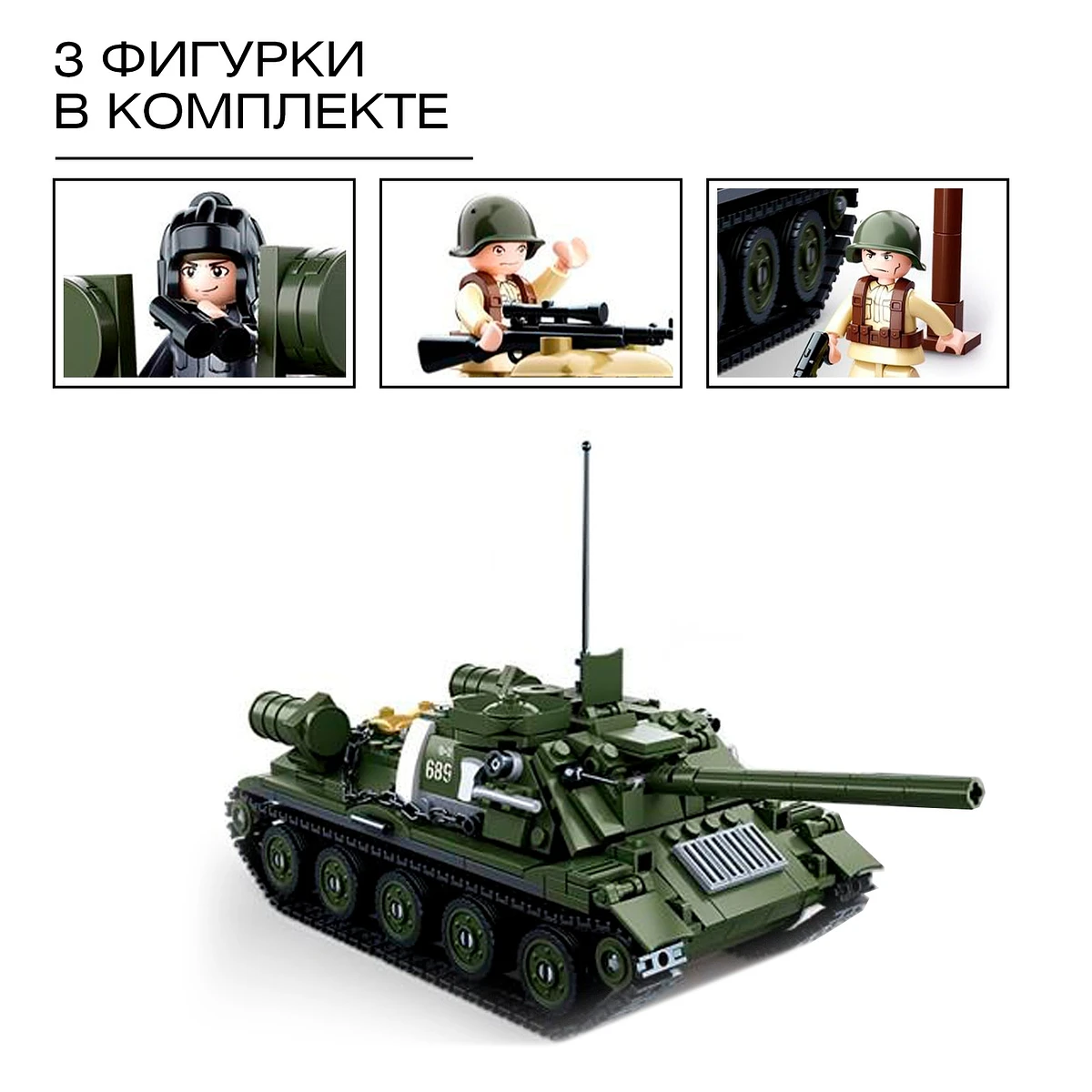 3 ФИГУРКИ
В КОМПЛЕКТЕ

689