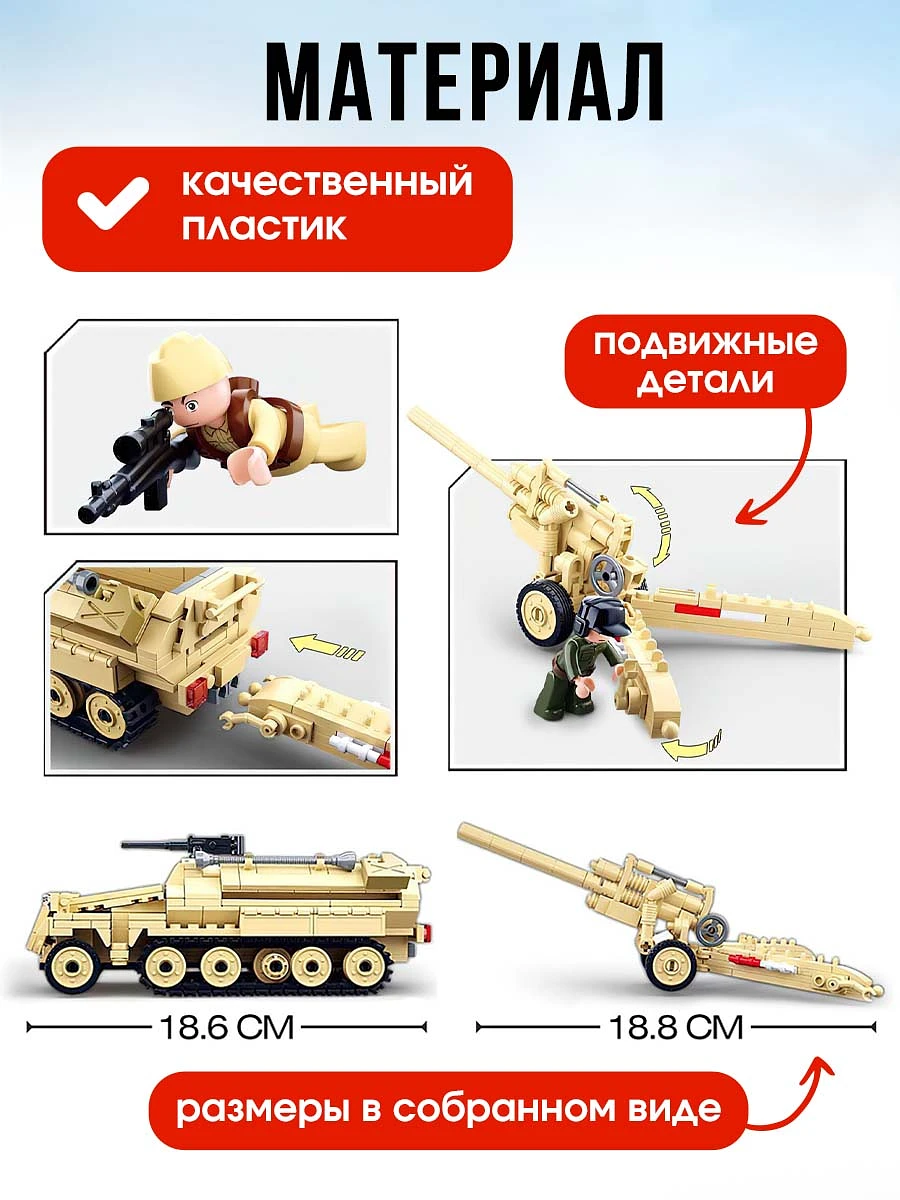 МАТЕРИАЛ

качественный пластик

подвижные детали

18.6 CM

18.8 CM

размеры в собранном виде