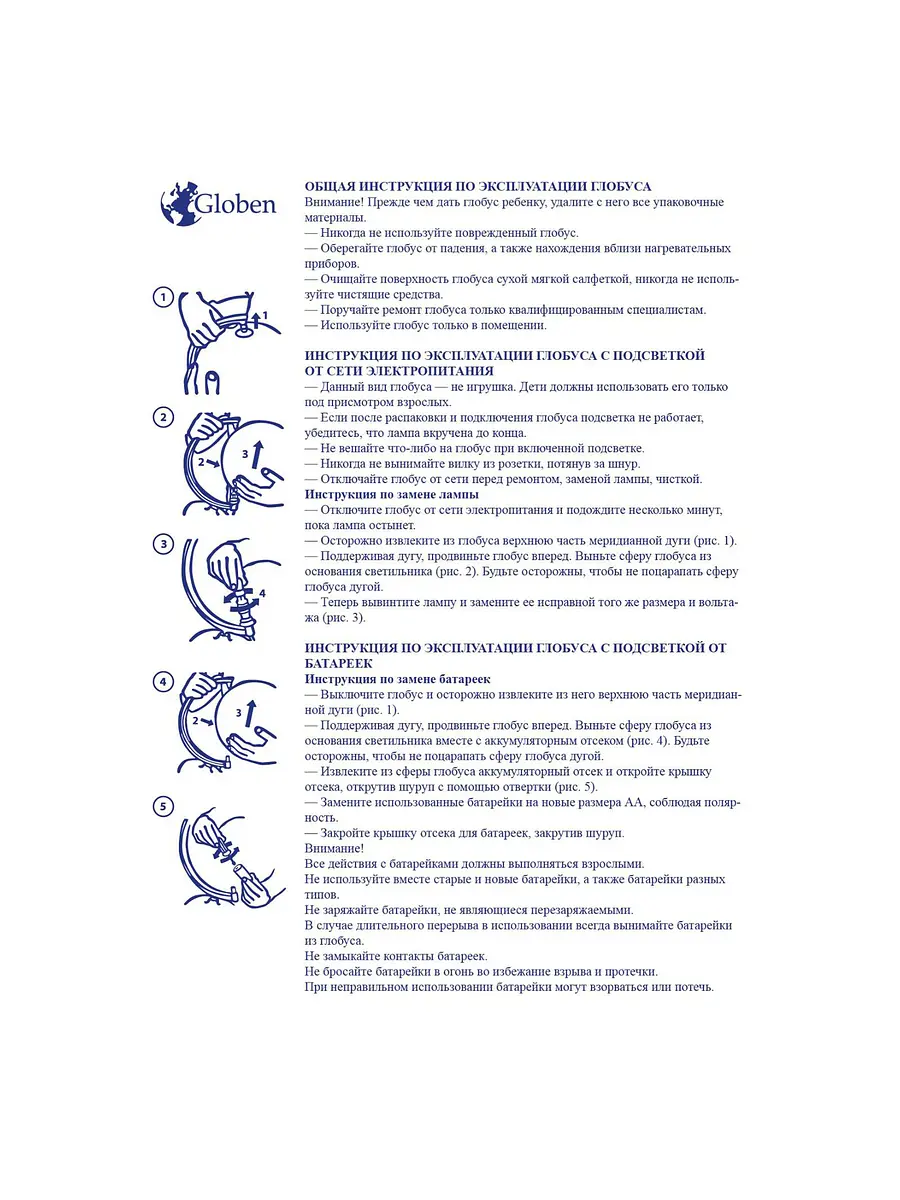 Globen

1

1

2

2

3

3

4

4

2

3

5

ОБЩАЯ ИНСТРУКЦИЯ ПО ЭКСПЛУАТАЦИИ ГЛОБУСА
Внимание! Прежде чем дать глобус ребенку, удалите с него все упаковочные материалы.
— Никогда не используйте поврежденный глобус.
— Оберегайте глобус от падения, а также нахождения вблизи нагревательных приборов.
— Очищайте поверхность глобуса сухой мягкой салфеткой, никогда не используйте чистящие средства.
— Поручайте ремонт глобуса только квалифицированным специалистам.
— Используйте глобус только в помещении.

ИНСТРУКЦИЯ ПО ЭКСПЛУАТАЦИИ ГЛОБУСА С ПОДСВЕТКОЙ ОТ СЕТИ ЭЛЕКТРОПИТАНИЯ
— Данный вид глобуса — не игрушка. Дети должны использовать его только под присмотром взрослых.
— Если после распаковки и подключения глобуса подсветка не работает, убедитесь, что лампа вкручена до конца.
— Не вешайте что-либо на глобус при включенной подсветке.
— Никогда не вынимайте вилку из розетки, потянув за шнур.
— Отключайте глобус от сети перед ремонтом, заменой лампы, чисткой.
Инструкция по замене лампы
— Отключите глобус от сети электропитания и подождите несколько минут, пока лампа остынет.
— Осторожно извлеките из глобуса верхнюю часть меридианной дуги (рис. 1).
— Поддерживая дугу, продвиньте глобус вперед. Выньте сферу глобуса из основания светильника (рис. 2). Будьте осторожны, чтобы не поцарапать сферу глобуса дугой.
— Теперь вывинтите лампу и замените ее исправной того же размера и вольтажа (рис. 3).

ИНСТРУКЦИЯ ПО ЭКСПЛУАТАЦИИ ГЛОБУСА С ПОДСВЕТКОЙ ОТ БАТАРЕЕК
Инструкция по замене батареек
— Выключите глобус и осторожно извлеките из него верхнюю часть меридианной дуги (рис. 1).
— Поддерживая дугу, продвиньте глобус вперед. Выньте сферу глобуса из основания светильника вместе с аккумуляторным отсеком (рис. 4). Будьте осторожны, чтобы не поцарапать сферу глобуса дугой.
— Извлеките из сферы глобуса аккумуляторный отсек и откройте крышку отсека, открутив шуруп с помощью отвертки (рис. 5).
— Замените использованные батарейки на новые размера АА, соблюдая полярность.
— Закройте крышку отсека для батареек, закрутив шуруп.
Внимание!
Все действия с батарейками должны выполняться взрослыми.
Не используйте вместе старые и новые батарейки, а также батарейки разных типов.
Не заряжайте батарейки, не являющиеся перезаряжаемыми.
В случае длительного перерыва в использовании всегда вынимайте батарейки из глобуса.
Не замыкайте контакты батареек.
Не бросайте батарейки в огонь во избежание взрыва и протечки.
При неправильном использовании батарейки могут взорваться или потечь.