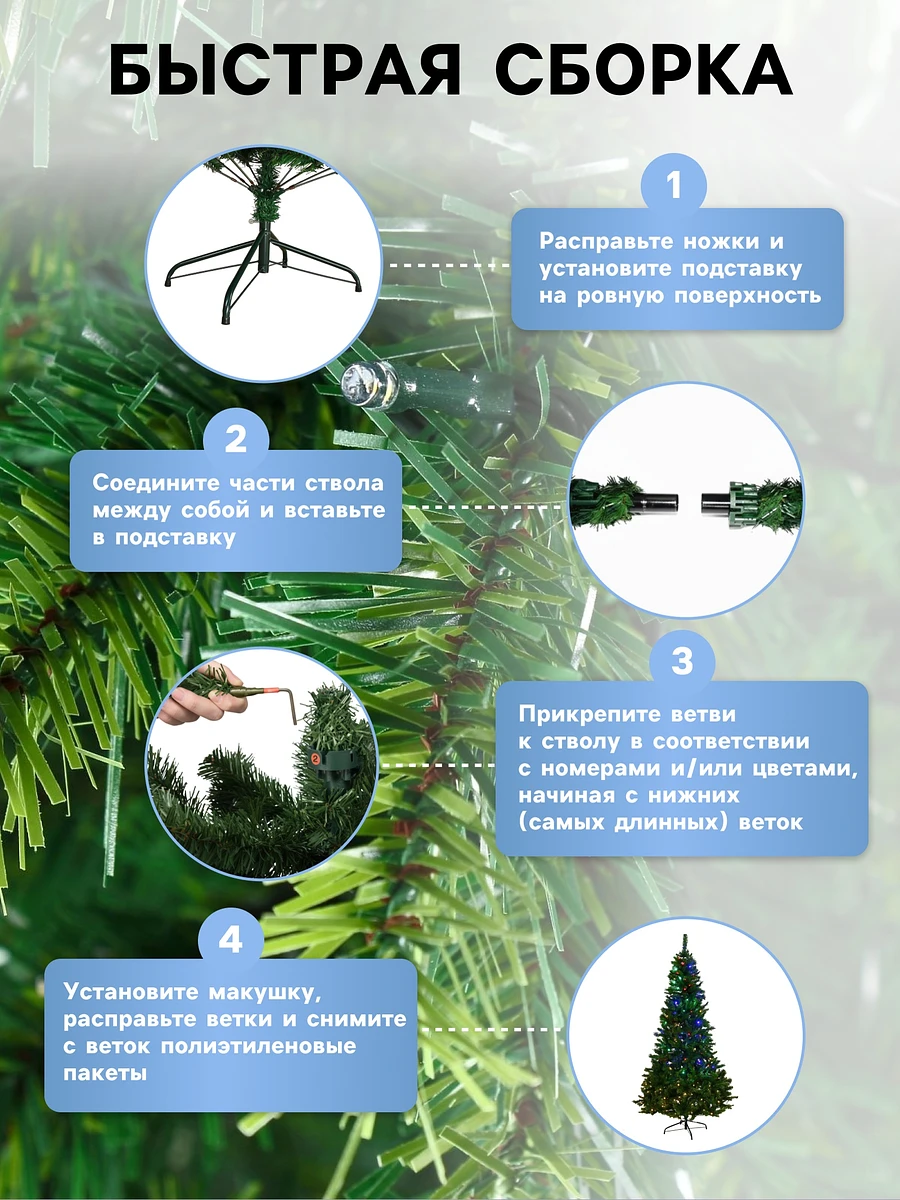 БЫСТРАЯ СБОРКА

1

Расправьте ножки и установите подставку на ровную поверхность

2

Соедините части ствола между собой и вставьте в подставку

3

Прикрепите ветви к стволу в соответствии с номерами и/или цветами, начиная с нижних (самых длинных) веток

2

4

Установите макушку, расправьте ветки и снимите с веток полиэтиленовые пакеты