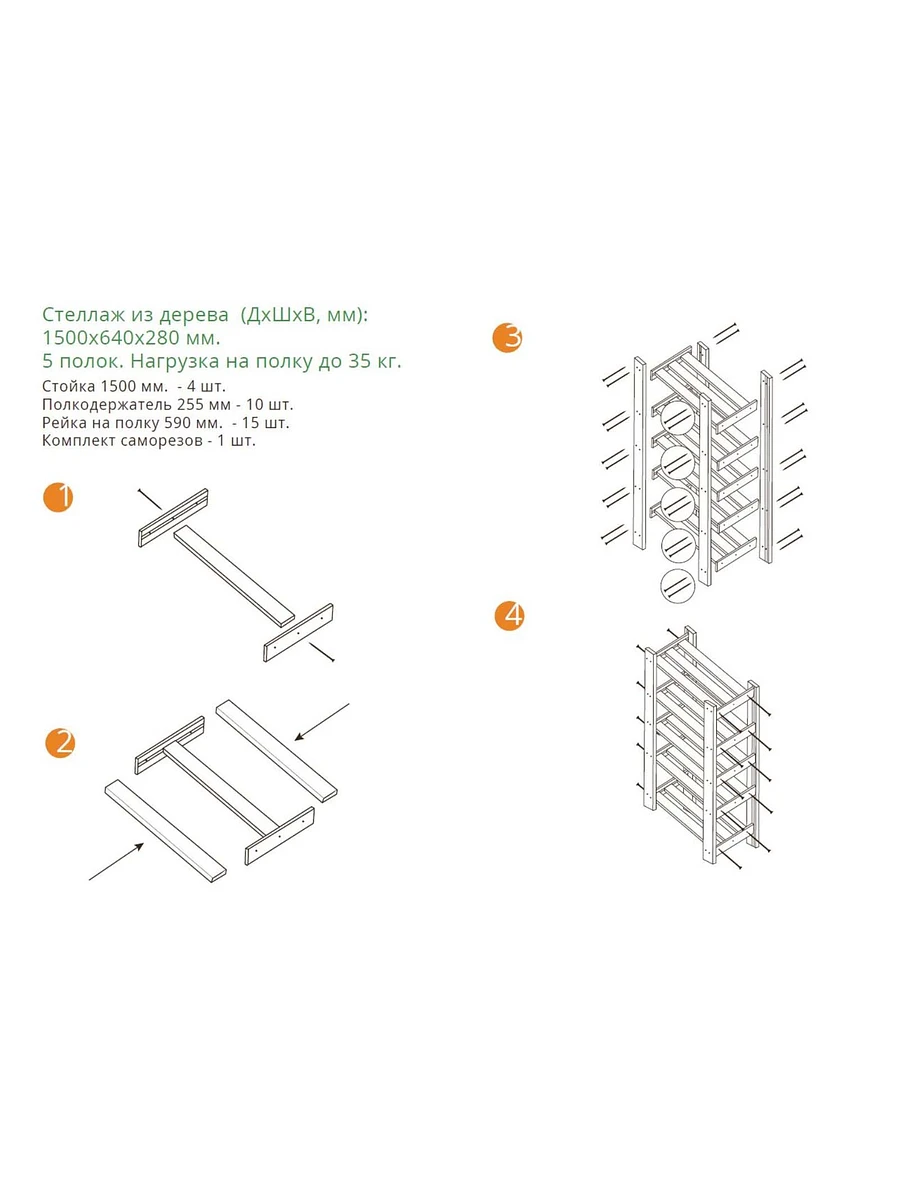 Стеллаж из дерева (ДхШхВ, мм):
1500х640х280 мм.
5 полок. Нагрузка на полку до 35 кг.

Стойка 1500 мм. - 4 шт.
Полкодержатель 255 мм - 10 шт.
Рейка на полку 590 мм. - 15 шт.
Комплект саморезов - 1 шт.

1

2

3

4