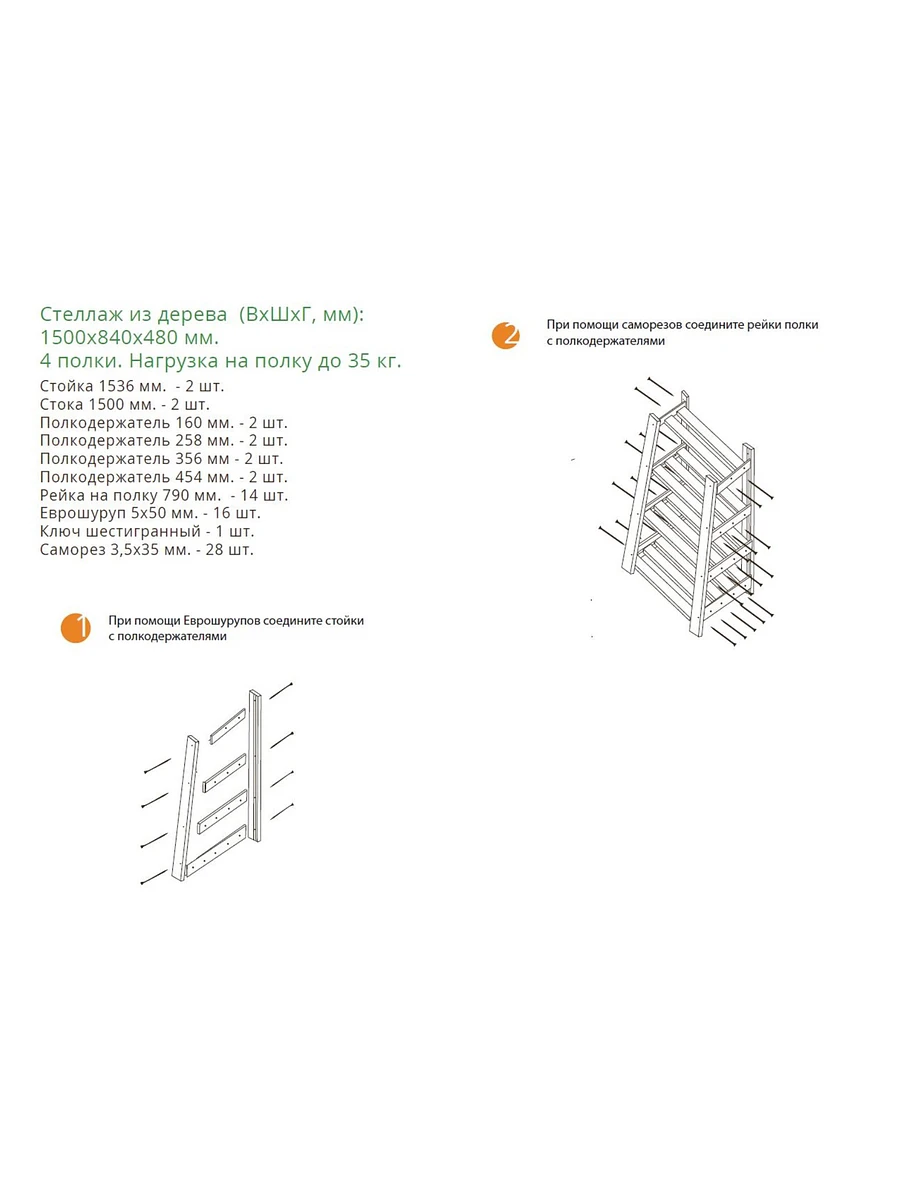 Стеллаж из дерева (ВхШхГ, мм):
1500х840х480 мм.
4 полки. Нагрузка на полку до 35 кг.

Стойка 1536 мм. - 2 шт.
Стока 1500 мм. - 2 шт.
Полкодержатель 160 мм. - 2 шт.
Полкодержатель 258 мм. - 2 шт.
Полкодержатель 356 мм - 2 шт.
Полкодержатель 454 мм. - 2 шт.
Рейка на полку 790 мм. - 14 шт.
Еврошуруп 5х50 мм. - 16 шт.
Ключ шестигранный - 1 шт.
Саморез 3,5х35 мм. - 28 шт.

1 При помощи Еврошурупов соедините стойки с полкодержателями

2 При помощи саморезов соедините рейки полки с полкодержателями