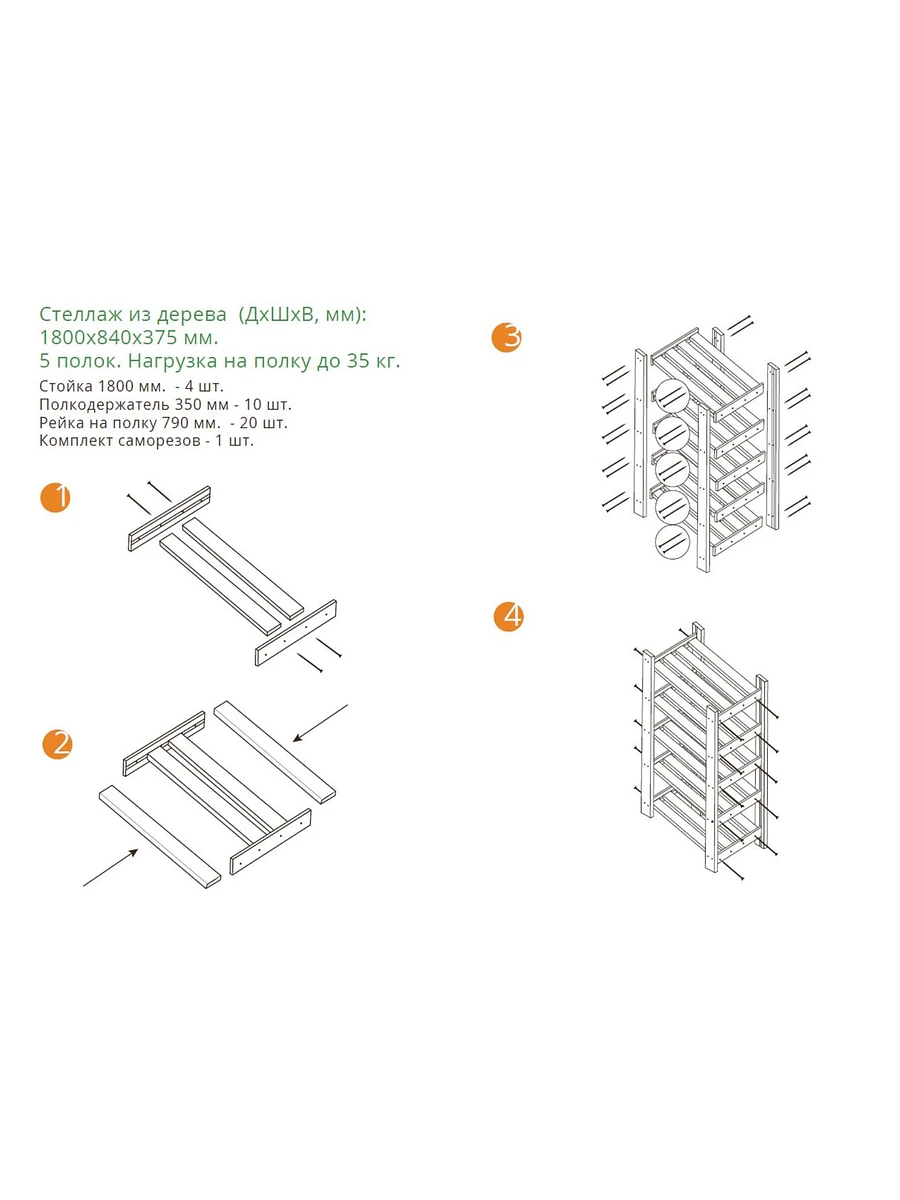 Стеллаж из дерева (ДхШхВ, мм):
1800х840х375 мм.
5 полок. Нагрузка на полку до 35 кг.

Стойка 1800 мм. - 4 шт.
Полкодержатель 350 мм - 10 шт.
Рейка на полку 790 мм. - 20 шт.
Комплект саморезов - 1 шт.

1

2

3

4