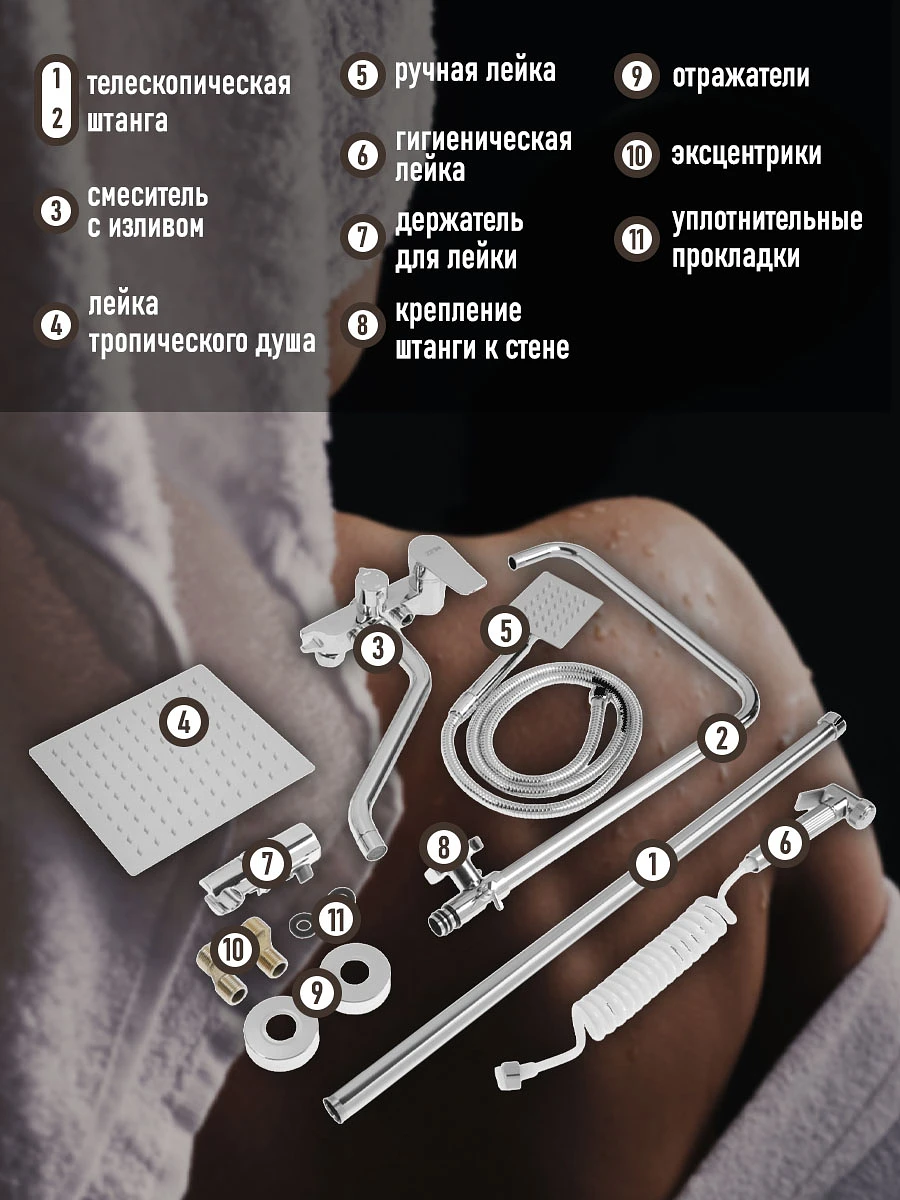 1 2 телескопическая штанга

3 смеситель с изливом

4 лейка тропического душа

5 ручная лейка

6 гигиеническая лейка

7 держатель для лейки

8 крепление штанги к стене

9 отражатели

10 эксцентрики

11 уплотнительные прокладки

3
5
4
2
7
8
1
6
11
10
9