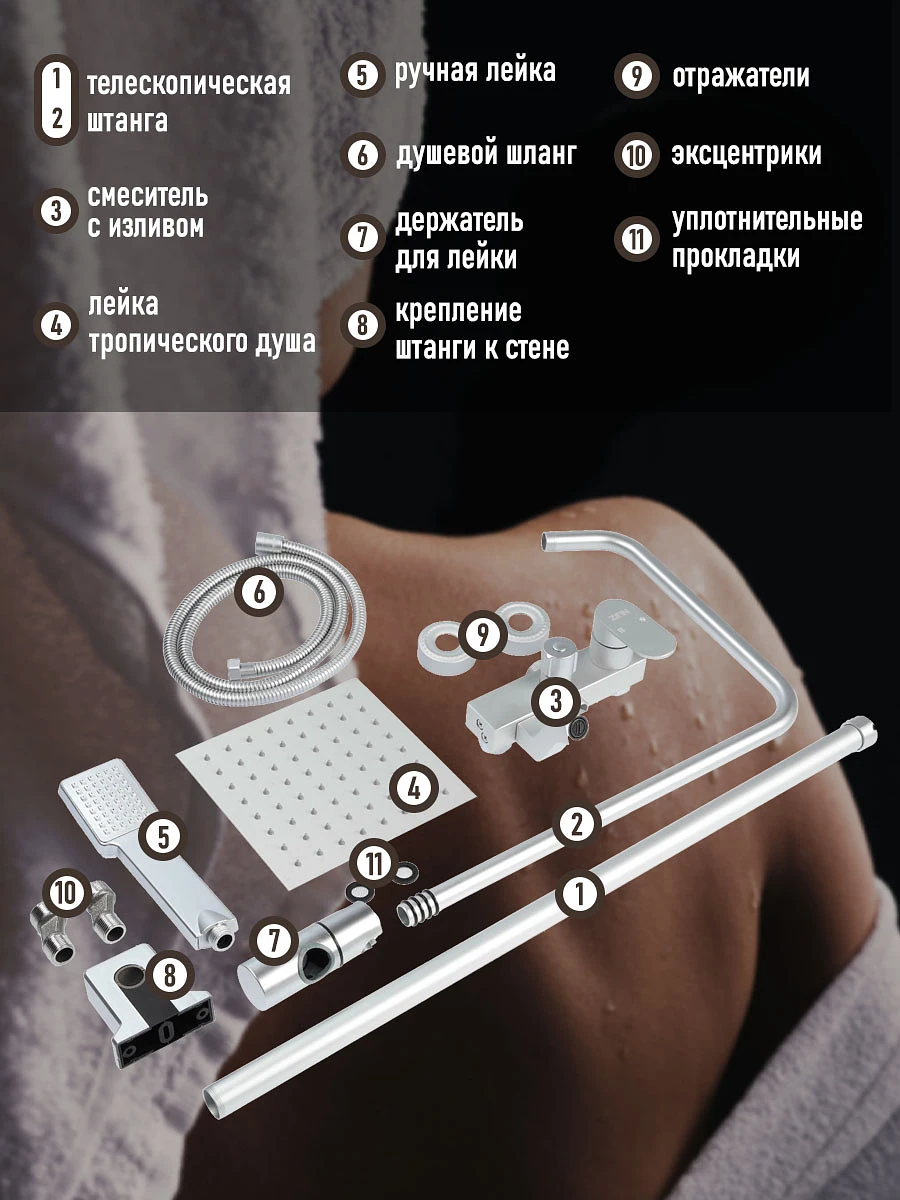 1 2 телескопическая штанга

3 смеситель с изливом

4 лейка тропического душа

5 ручная лейка

6 душевой шланг

7 держатель для лейки

8 крепление штанги к стене

9 отражатели

10 эксцентрики

11 уплотнительные прокладки

6

9

3

4

5

2

11

1

10

7

8