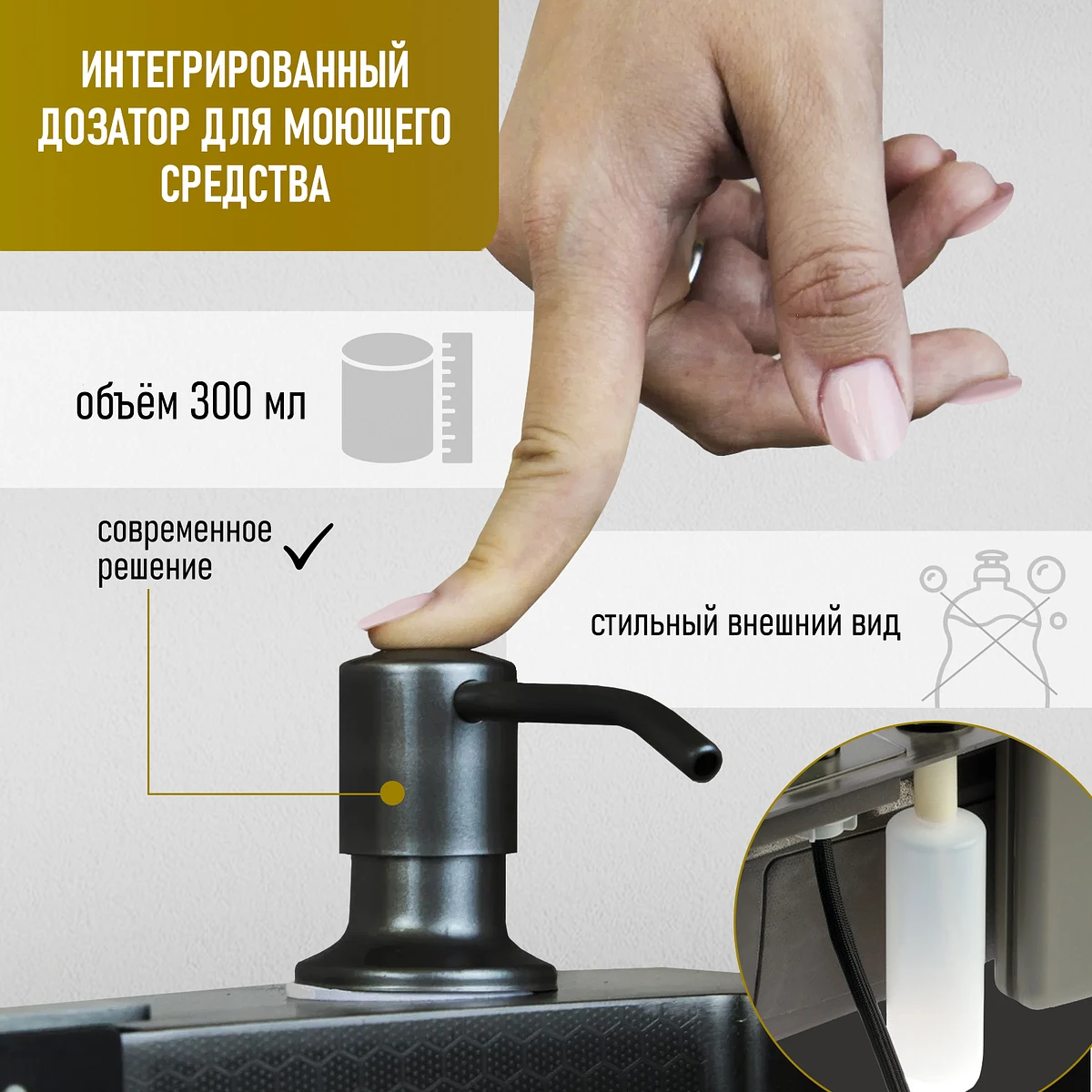 ИНТЕГРИРОВАННЫЙ ДОЗАТОР ДЛЯ МОЮЩЕГО СРЕДСТВА

объём 300 мл

современное решение

стильный внешний вид