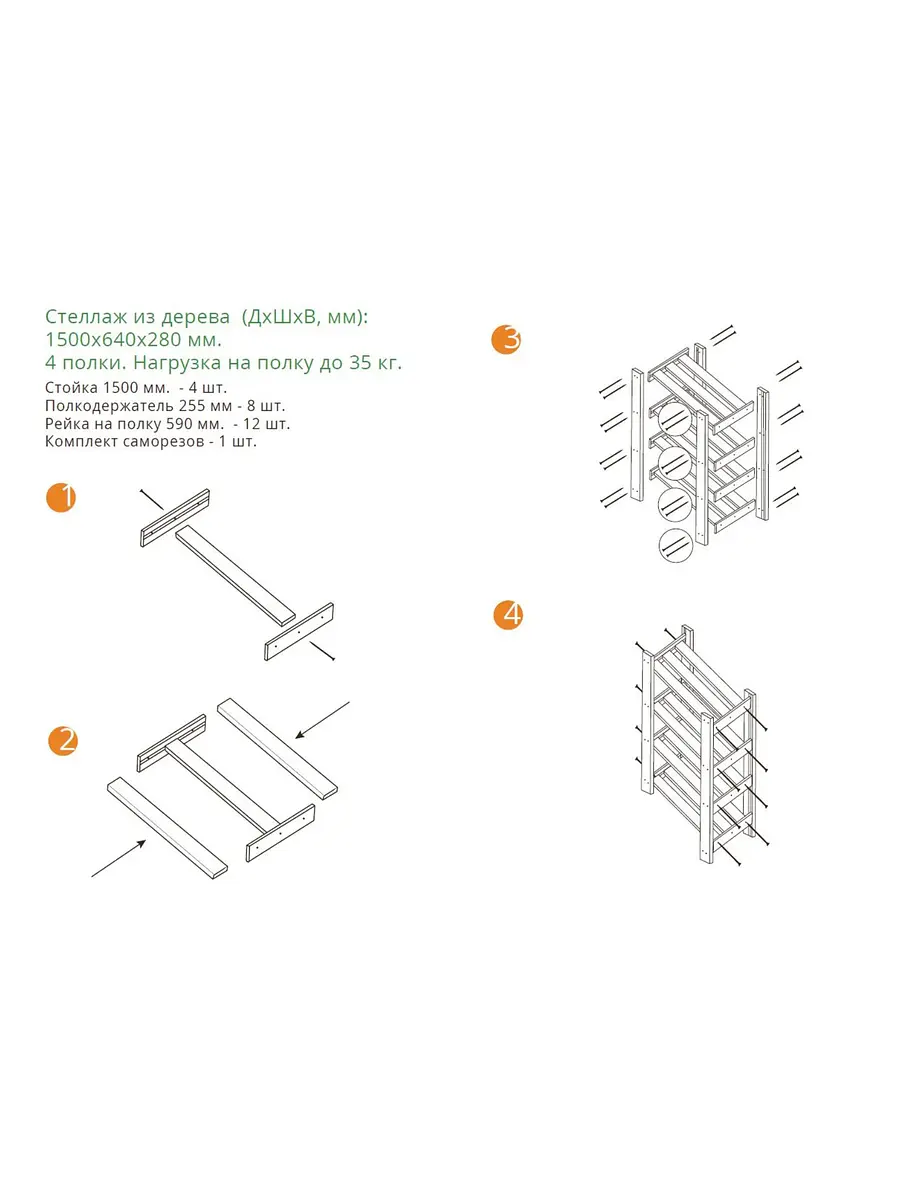 Стеллаж из дерева (ДхШхВ, мм):
1500х640х280 мм.
4 полки. Нагрузка на полку до 35 кг.

Стойка 1500 мм. - 4 шт.
Полкодержатель 255 мм - 8 шт.
Рейка на полку 590 мм. - 12 шт.
Комплект саморезов - 1 шт.

1

2

3

4