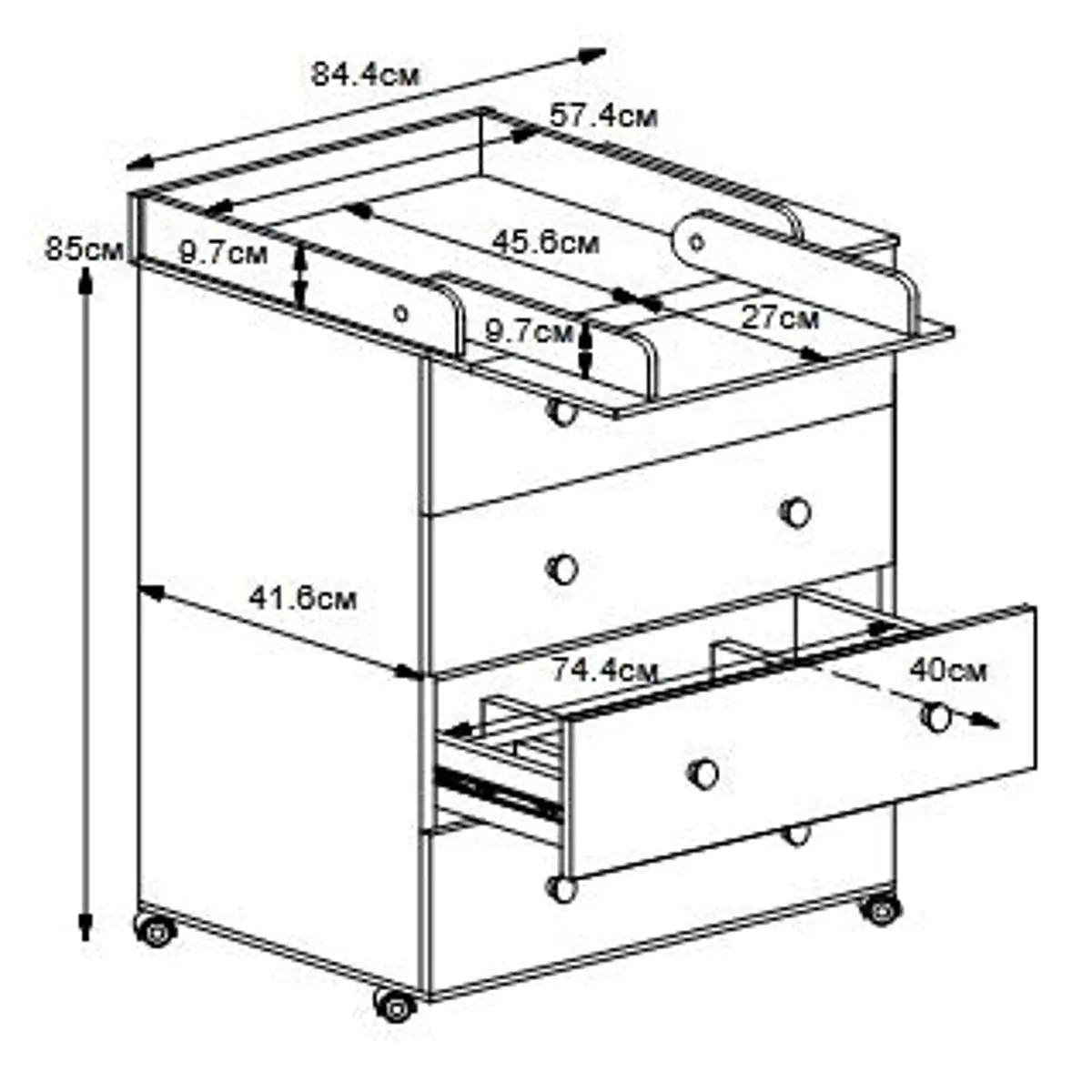 84.4см
57.4см
85см
9.7см
45.6см
9.7см
27см
41.6см
74.4см
40см