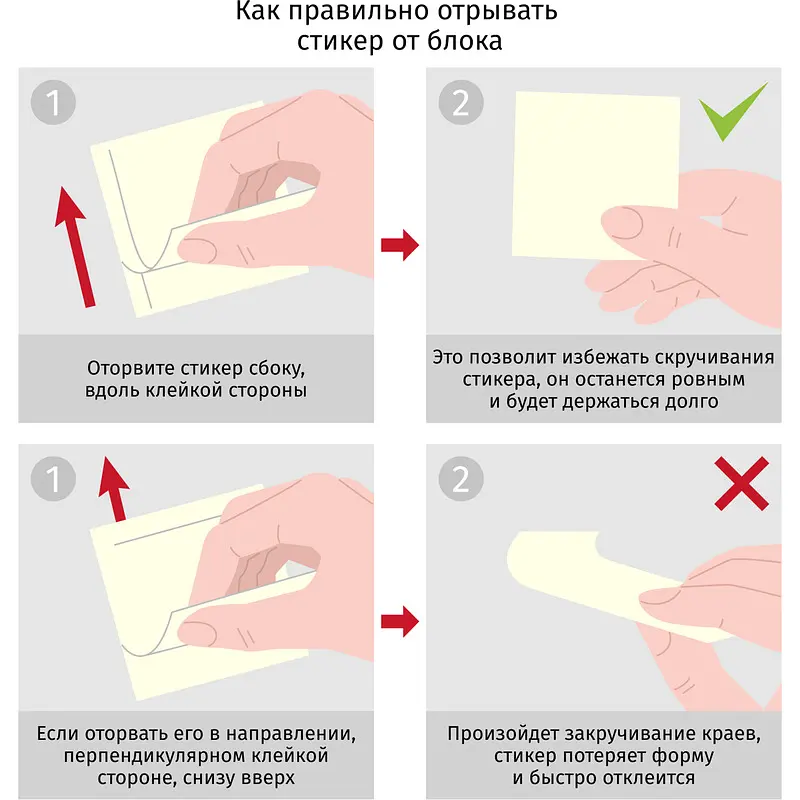 Как правильно отрывать стикер от блока

1

Оторвите стикер сбоку, вдоль клейкой стороны

2

Это позволит избежать скручивания стикера, он останется ровным и будет держаться долго

1

Если оторвать его в направлении, перпендикулярном клейкой стороне, снизу вверх

2

Произойдет закручивание краев, стикер потеряет форму и быстро отклеится