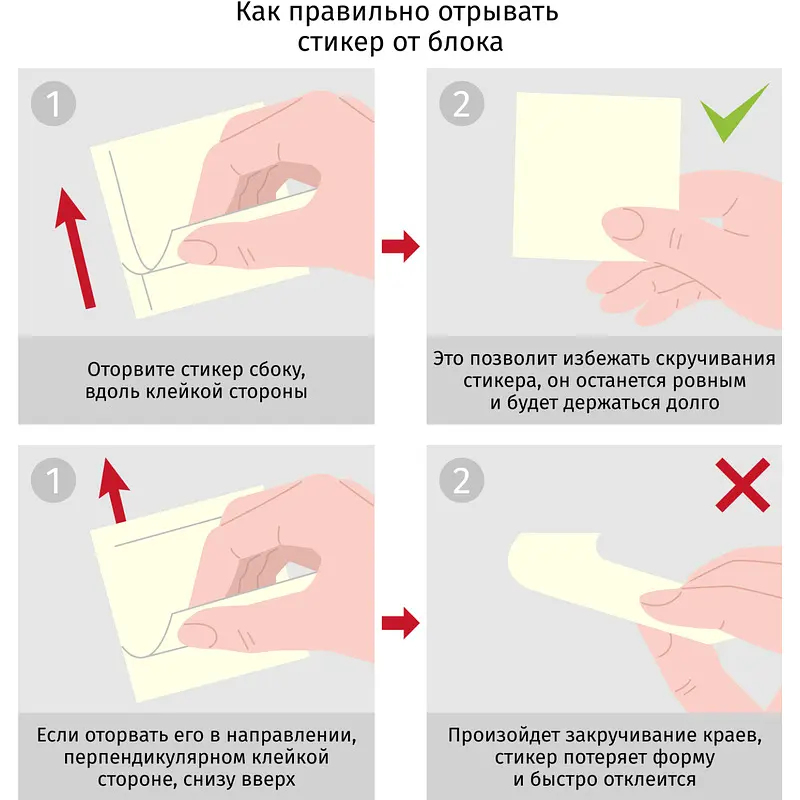 Как правильно отрывать стикер от блока

1

Оторвите стикер сбоку, вдоль клейкой стороны

2

Это позволит избежать скручивания стикера, он останется ровным и будет держаться долго

1

Если оторвать его в направлении, перпендикулярном клейкой стороне, снизу вверх

2

Произойдет закручивание краев, стикер потеряет форму и быстро отклеится