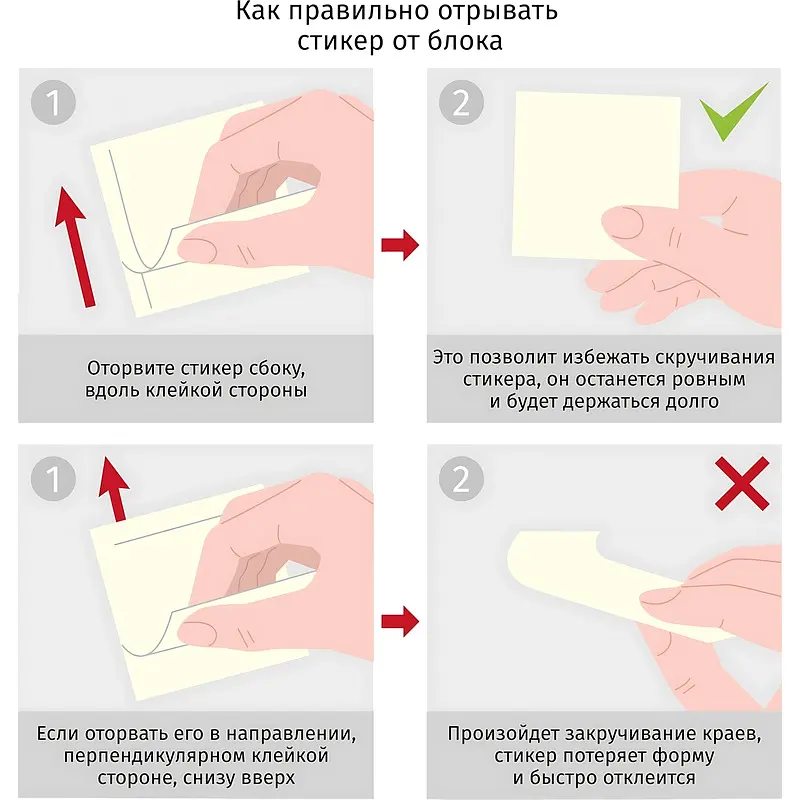 Как правильно отрывать стикер от блока

1

Оторвите стикер сбоку, вдоль клейкой стороны

2

Это позволит избежать скручивания стикера, он останется ровным и будет держаться долго

1

Если оторвать его в направлении, перпендикулярном клейкой стороне, снизу вверх

2

Произойдет закручивание краев, стикер потеряет форму и быстро отклеится